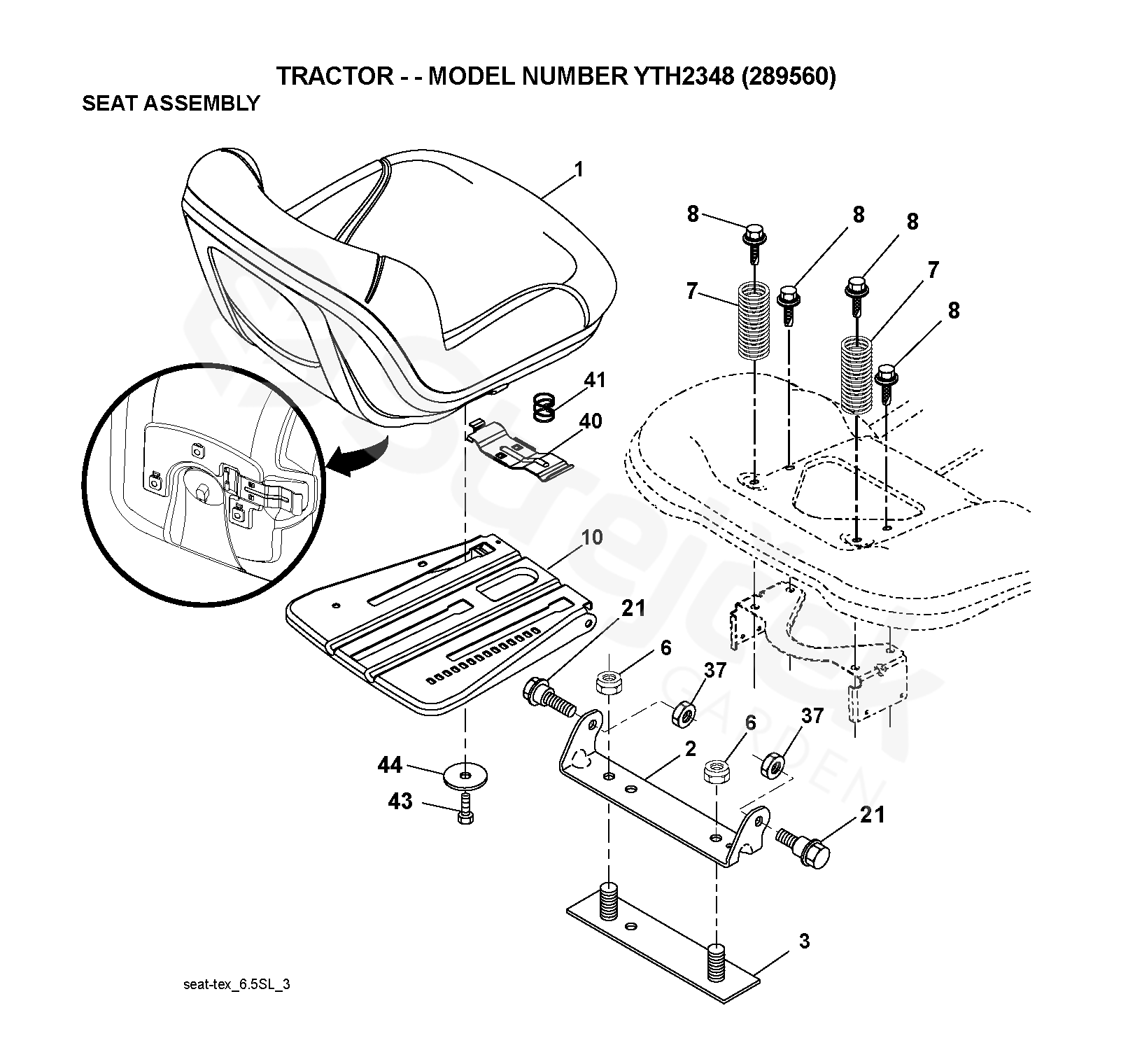 TRACTOR - - MODEL NUMBER YTH2348 (289560)

SEAT ASSEMBLY

1

8

8

8

7

7

8

41

40

10

21

6

37

6

37

2

44

43

21

3

seat-tex_6.5SL_3

GARDEN