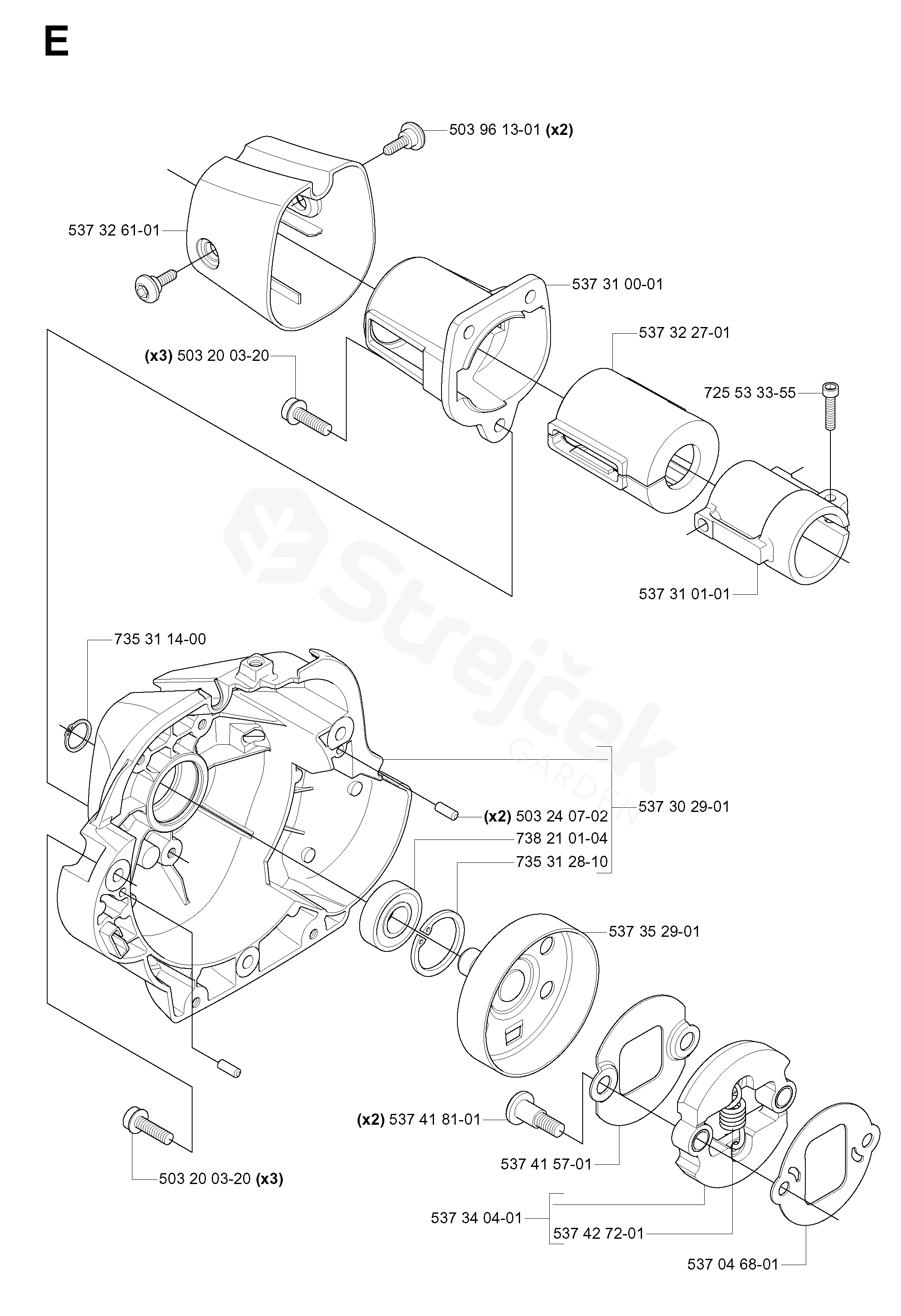 E

503 96 13-01 (x2)

537 32 61-01

537 31 00-01

537 32 27-01

(x3) 503 20 03-20

725 53 33-55

537 31 01-01

Strejček GARDEN

735 31 14-00

537 30 29-01

(x2) 503 24 07-02

738 21 01-04

735 31 28-10

537 35 29-01

(x2) 537 41 81-01

537 41 57-01

503 20 03-20 (x3)

537 34 04-01

537 42 72-01

537 04 68-01