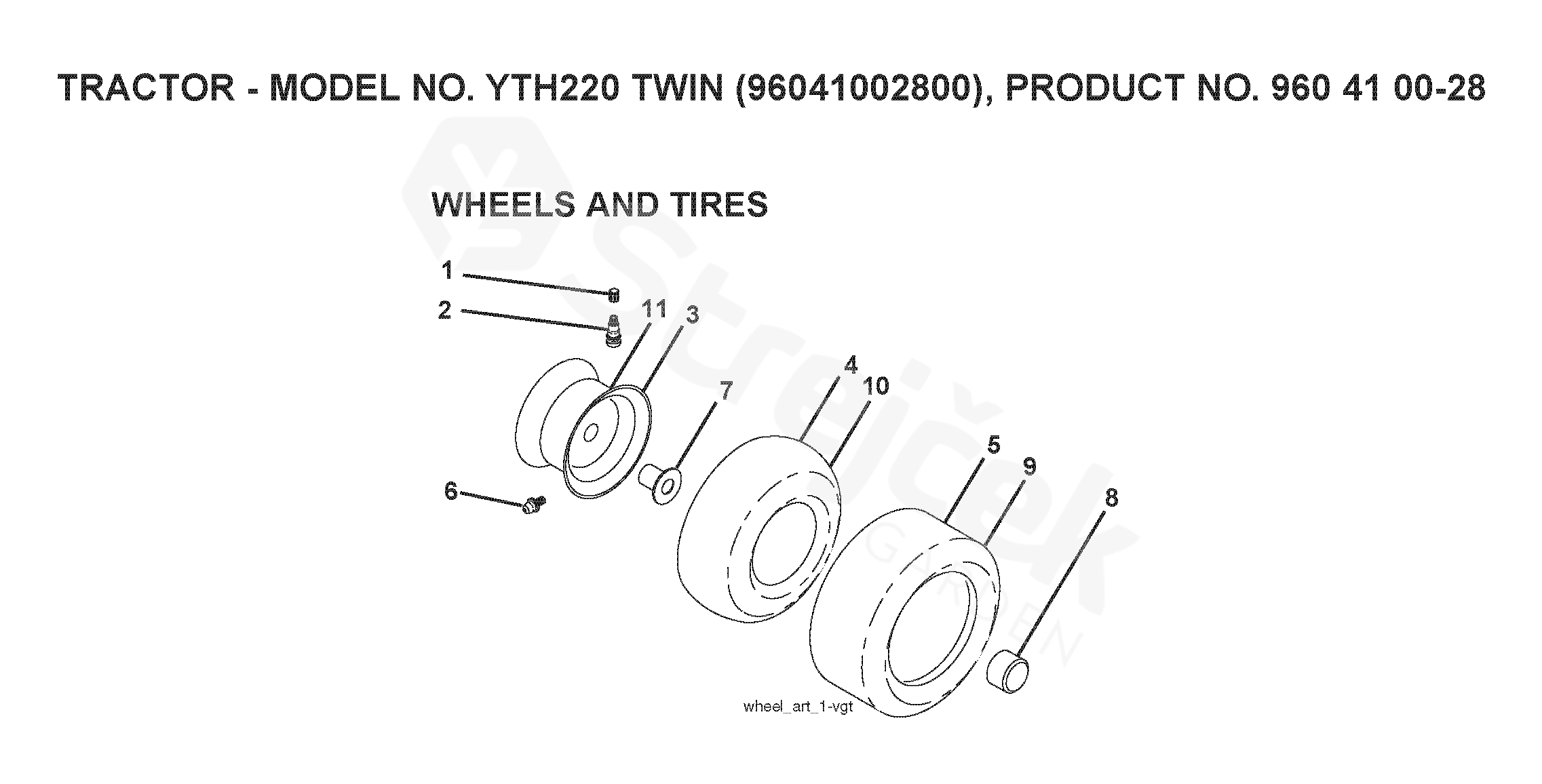 TRACTOR - MODEL NO. YTH220 TWIN (96041002800), PRODUCT NO. 960 41 00-28

WHEELS AND TIRES

1
2
11
3
4
10
7
5
9
8
6

wheel_art_1-vgt

Strejček
GARDEN