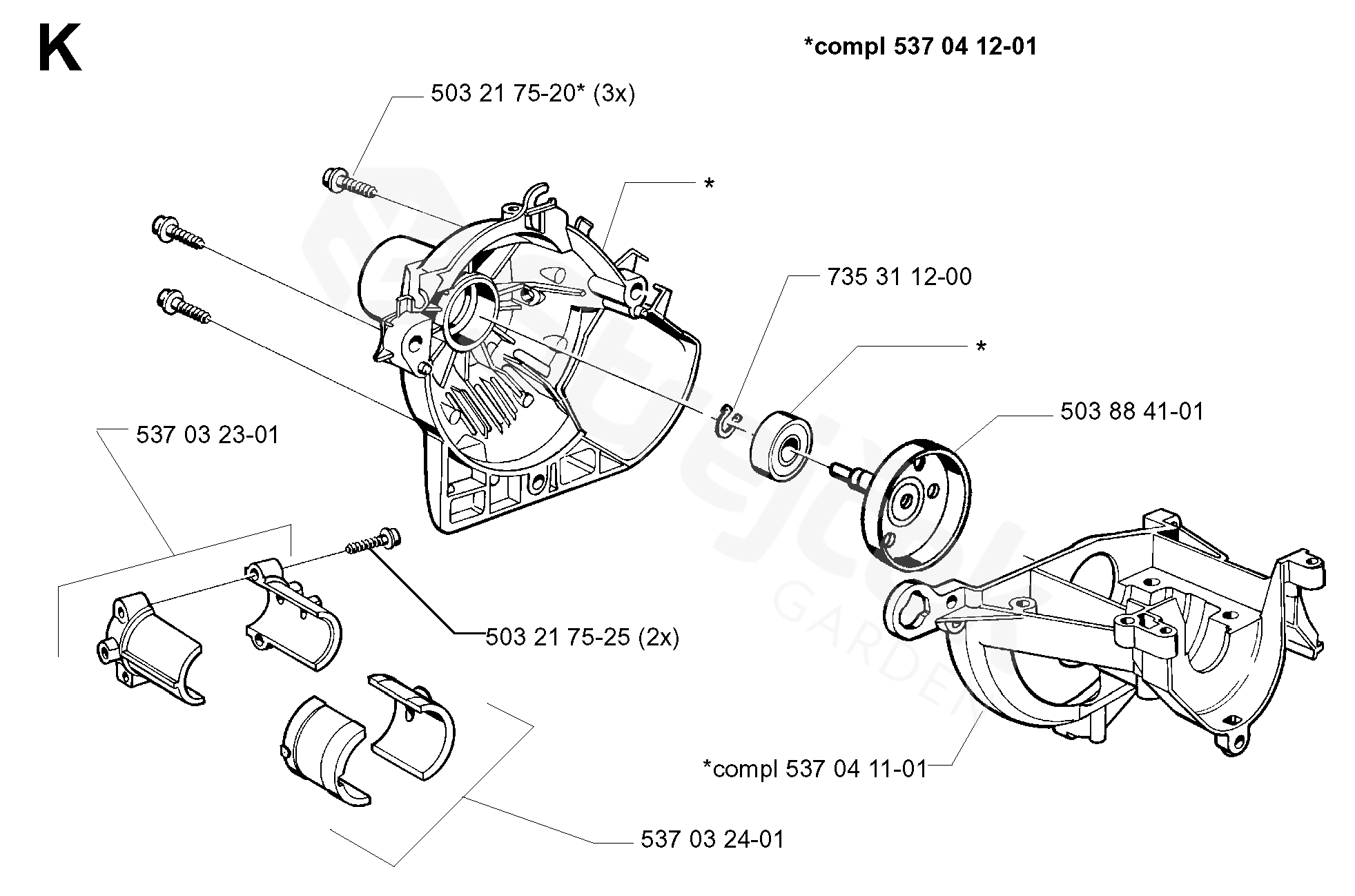 K

*compl 537 04 12-01

503 21 75-20* (3x)

*

735 31 12-00

*

503 88 41-01

537 03 23-01

503 21 75-25 (2x)

*compl 537 04 11-01

537 03 24-01

GARDEN