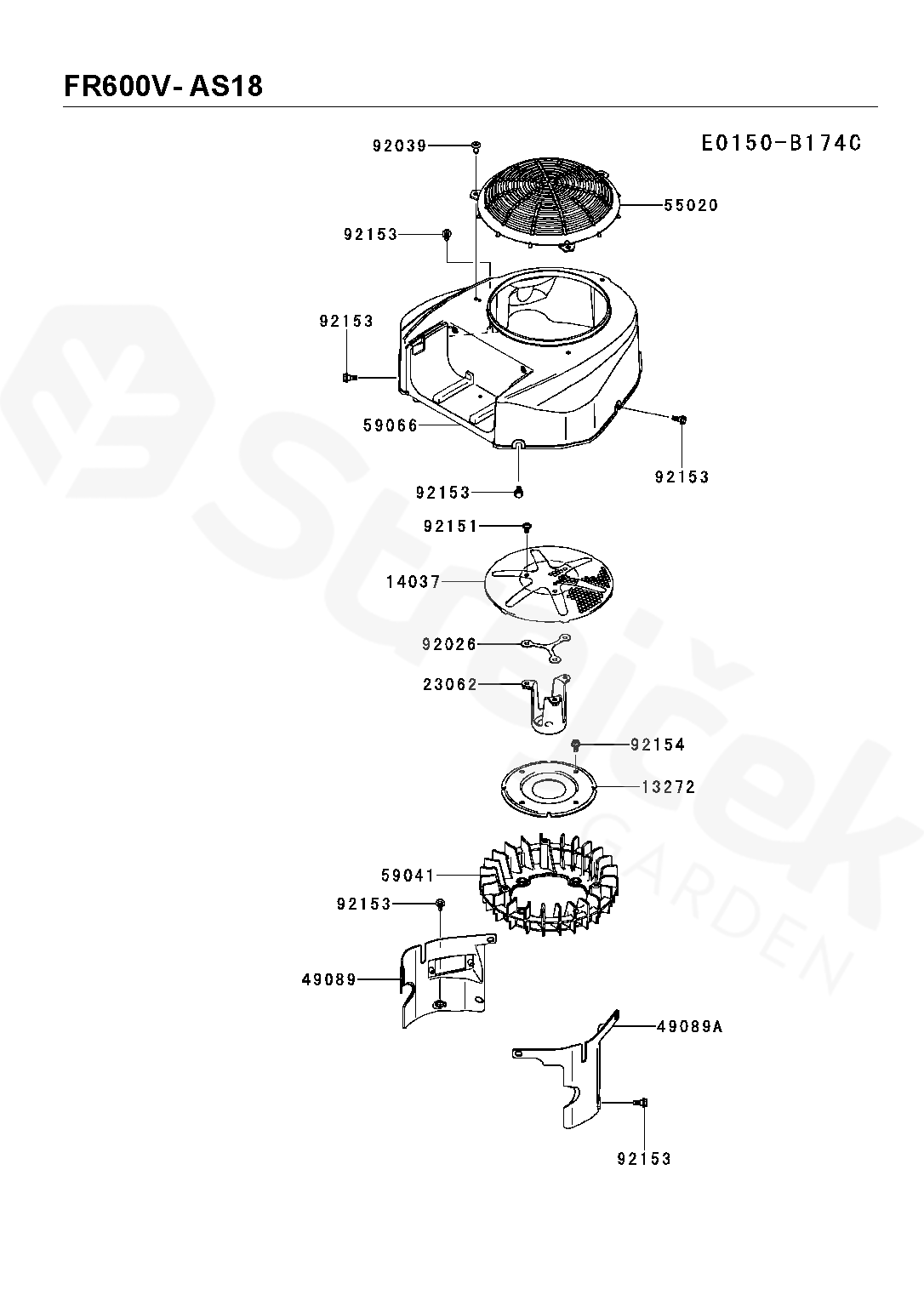 FR600V- AS18

E0150-B174C

92039
55020
92153
92153
59066
92153
92153
92151
14037
92026
23062
92154
13272
59041
92153
49089
49089A
92153

Strejček GARDEN