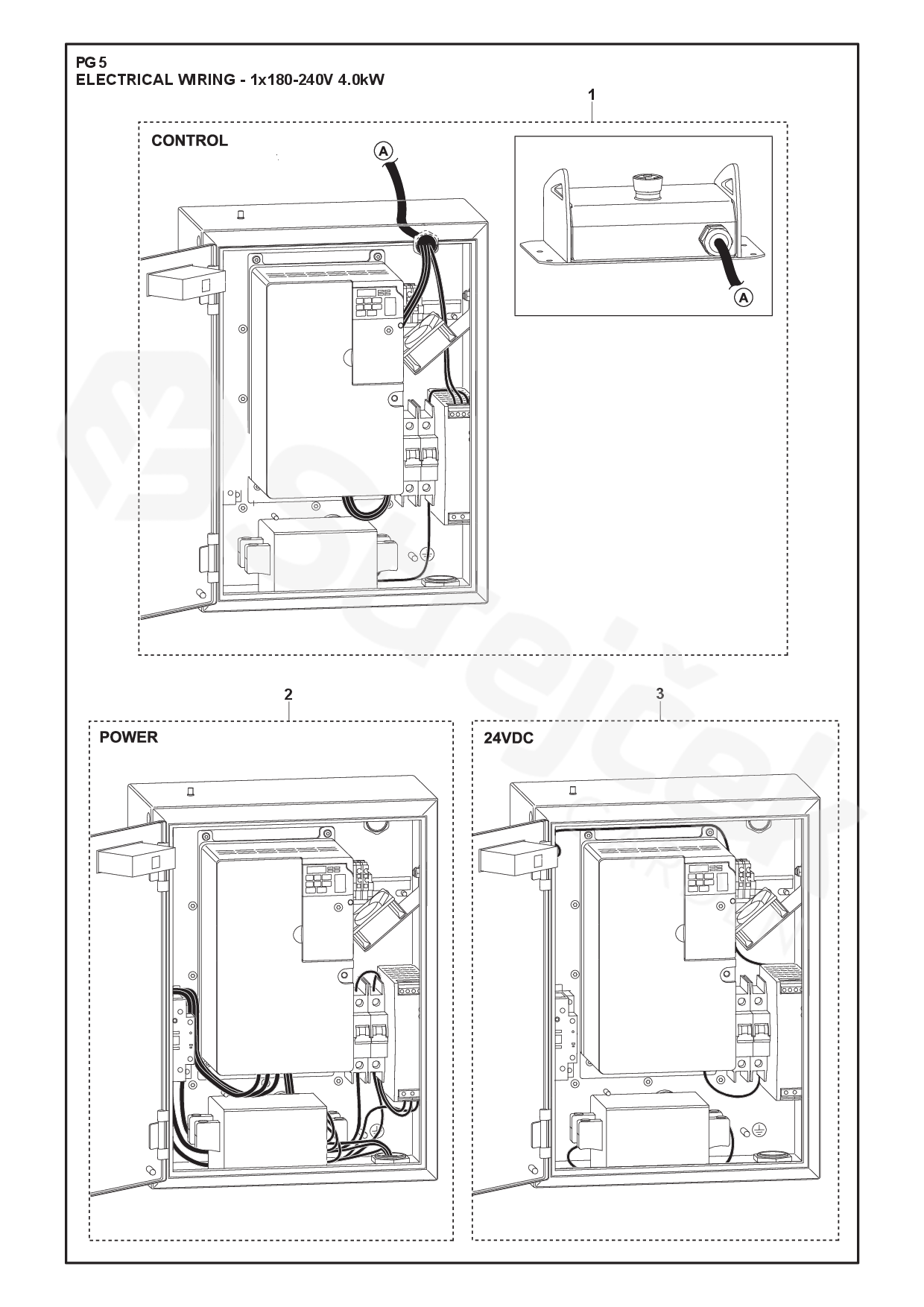 PG 5
ELECTRICAL WIRING - 1x180-240V 4.0kW

1

CONTROL

A

A

2

POWER

3

24VDC