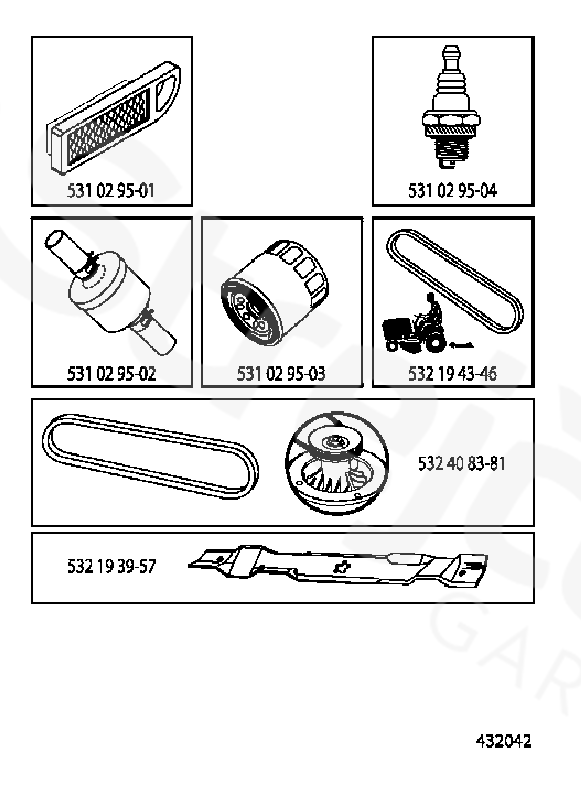 531 02 95-01

531 02 95-04

531 02 95-02

531 02 95-03

532 19 43-46

532 40 83-81

532 19 39-57

432042