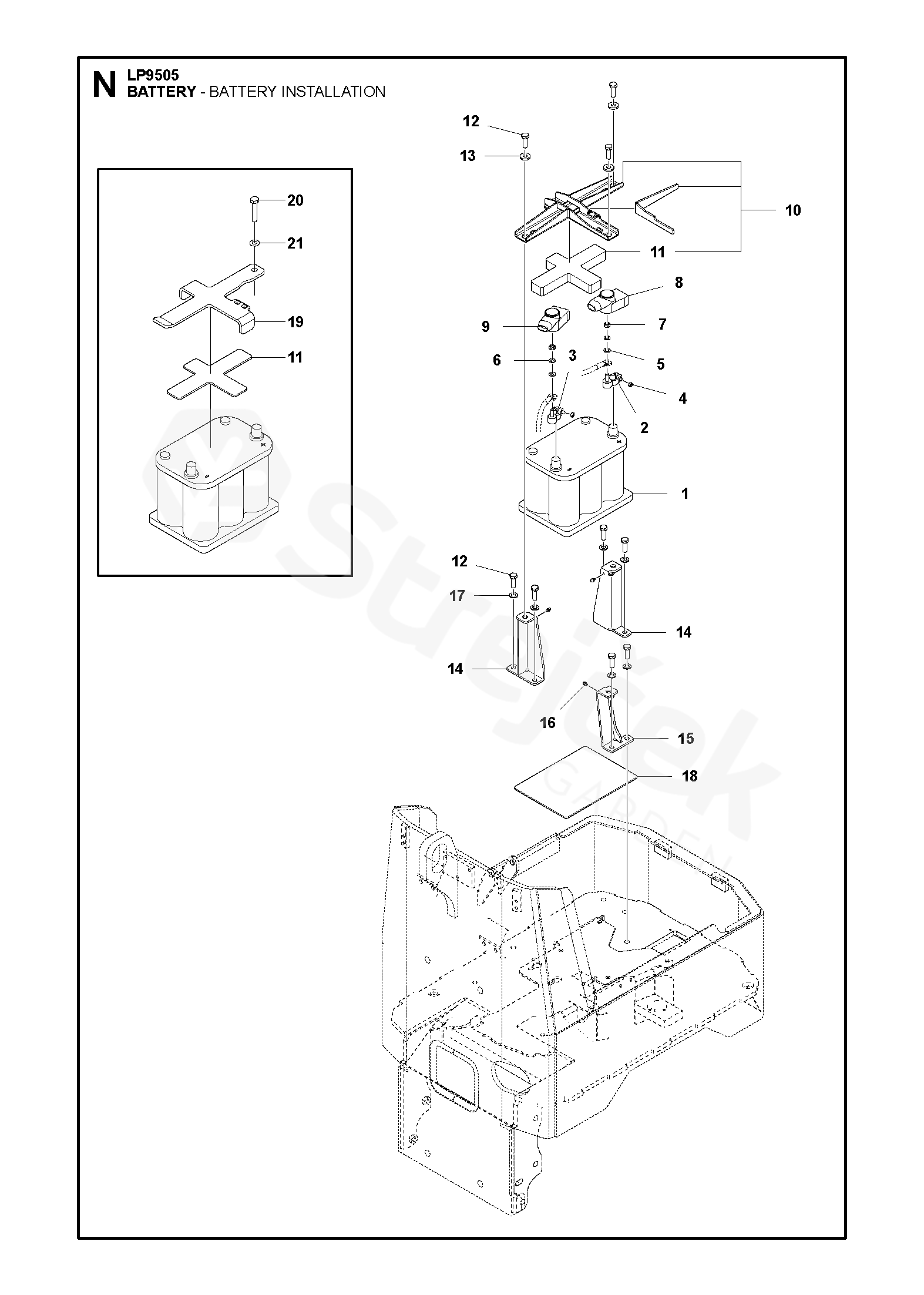 N LP9505
BATTERY - BATTERY INSTALLATION

20
21
19
11

12
13
10
11
8
9
7
6
3
5
4
2
1
12
17
14
14
16
15
18

Strejček GARDEN