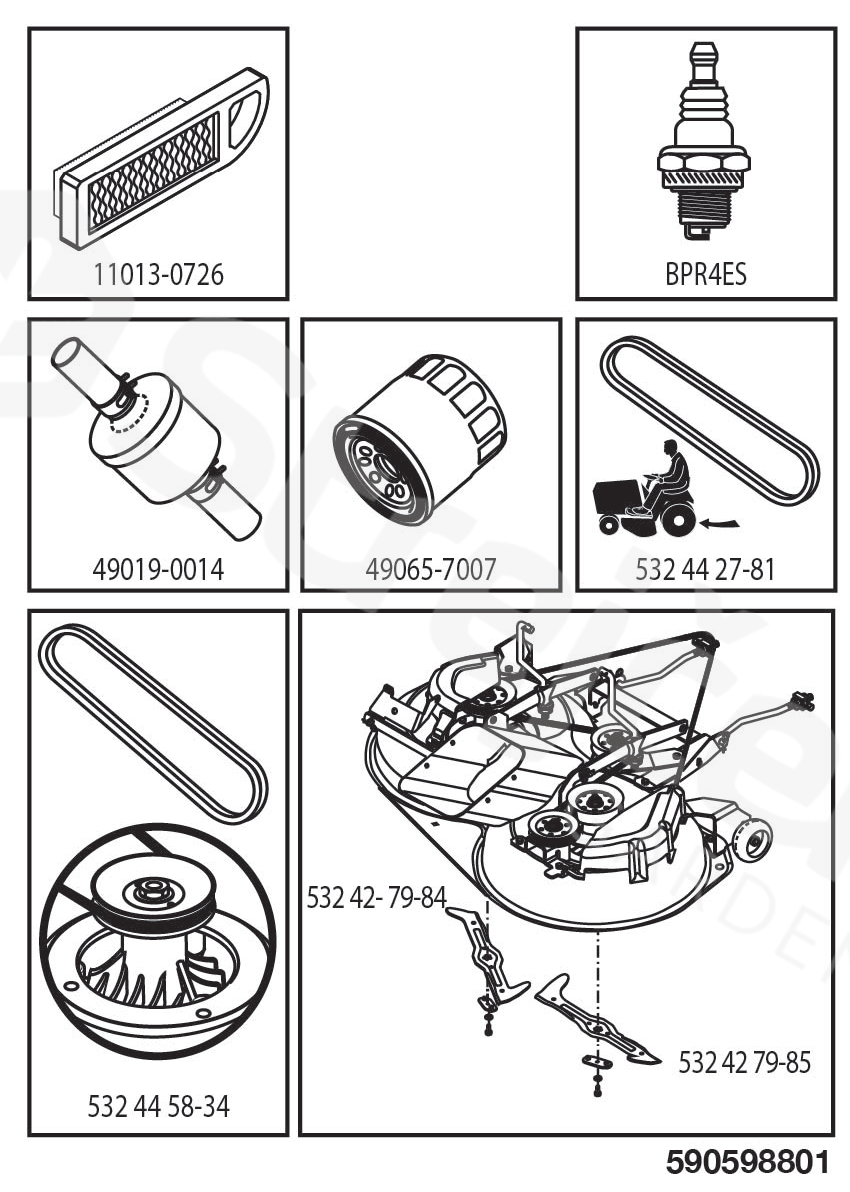 11013-0726

BPR4ES

49019-0014

49065-7007

532 44 27-81

532 44 58-34

532 42- 79-84

532 42 79-85

590598801