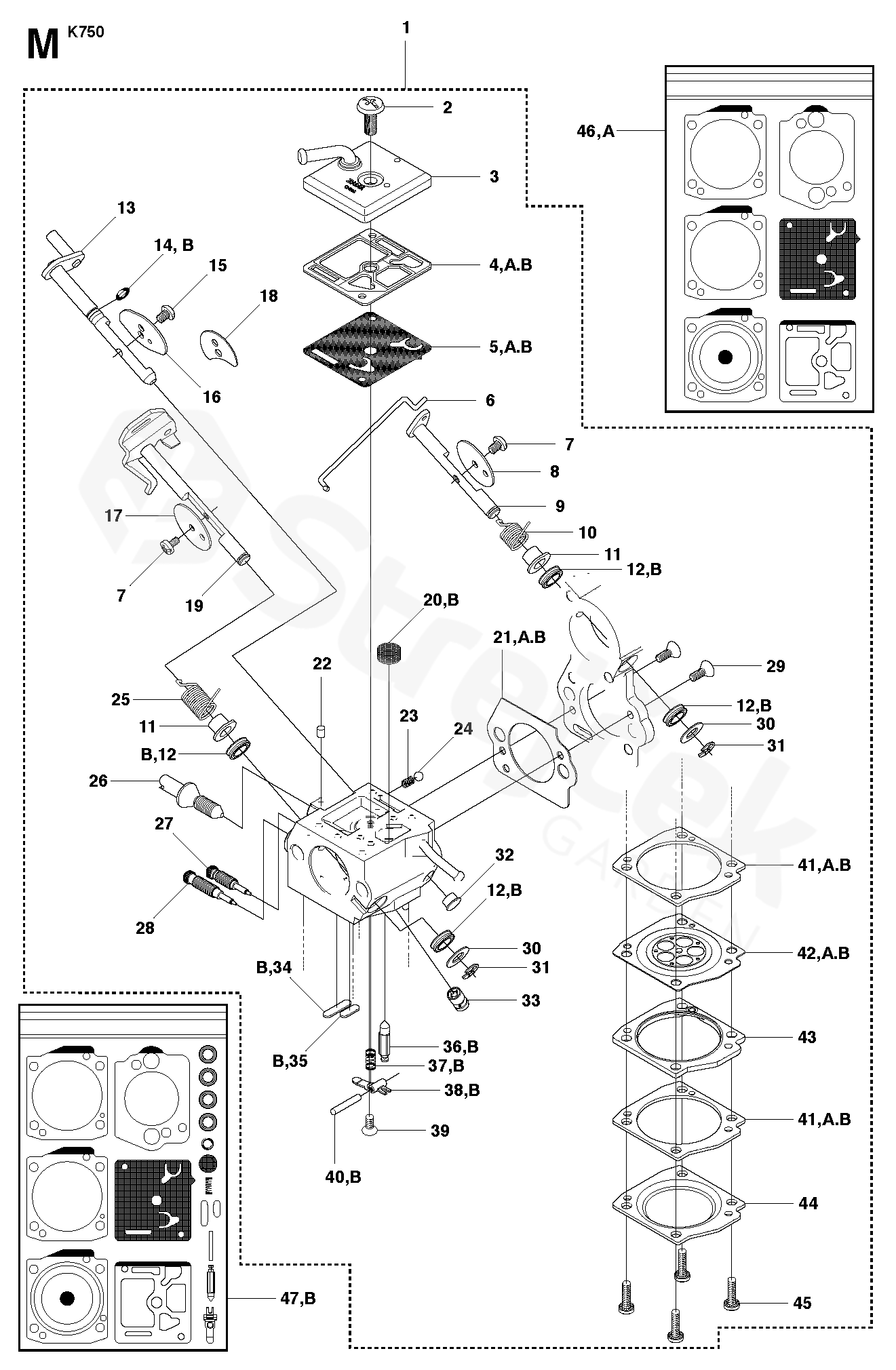 M K750

1
2
3
4,A.B
5,A.B
6
7
8
9
10
11
12,B
13
14, B
15
16
17
18
7
19
20,B
21,A.B
22
23
24
25
11
B,12
26
27
28
29
12,B
30
31
32
12,B
30
31
33
B,34
B,35
36,B
37,B
38,B
39
40,B
41,A.B
42,A.B
43
41,A.B
44
45
46,A
47,B

Stretek GARDEN