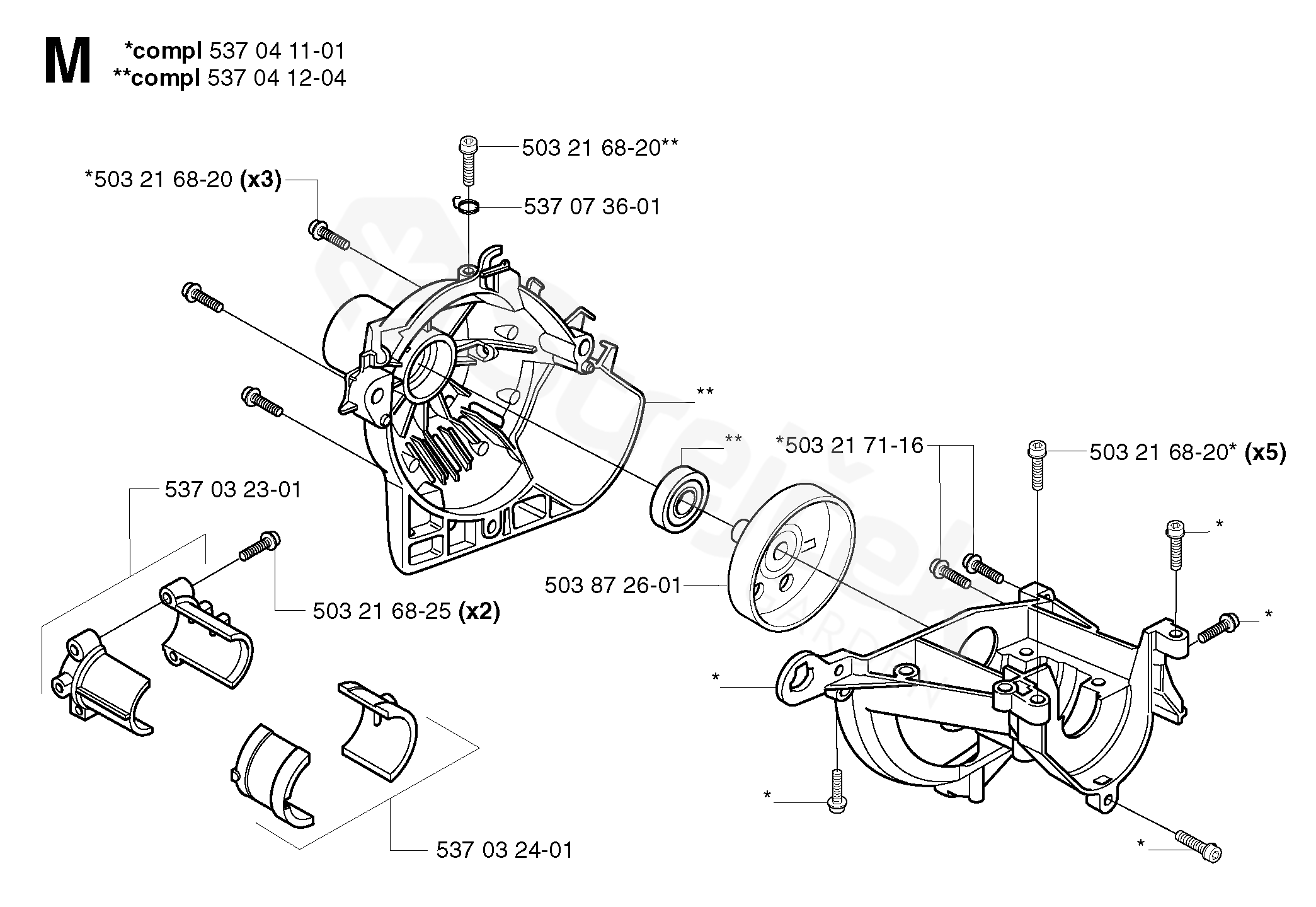 M *compl 537 04 11-01
**compl 537 04 12-04

503 21 68-20**

*503 21 68-20 (x3)

537 07 36-01

**

**

*503 21 71-16

503 21 68-20* (x5)

537 03 23-01

*

503 87 26-01

503 21 68-25 (x2)

*

*

*

*

537 03 24-01