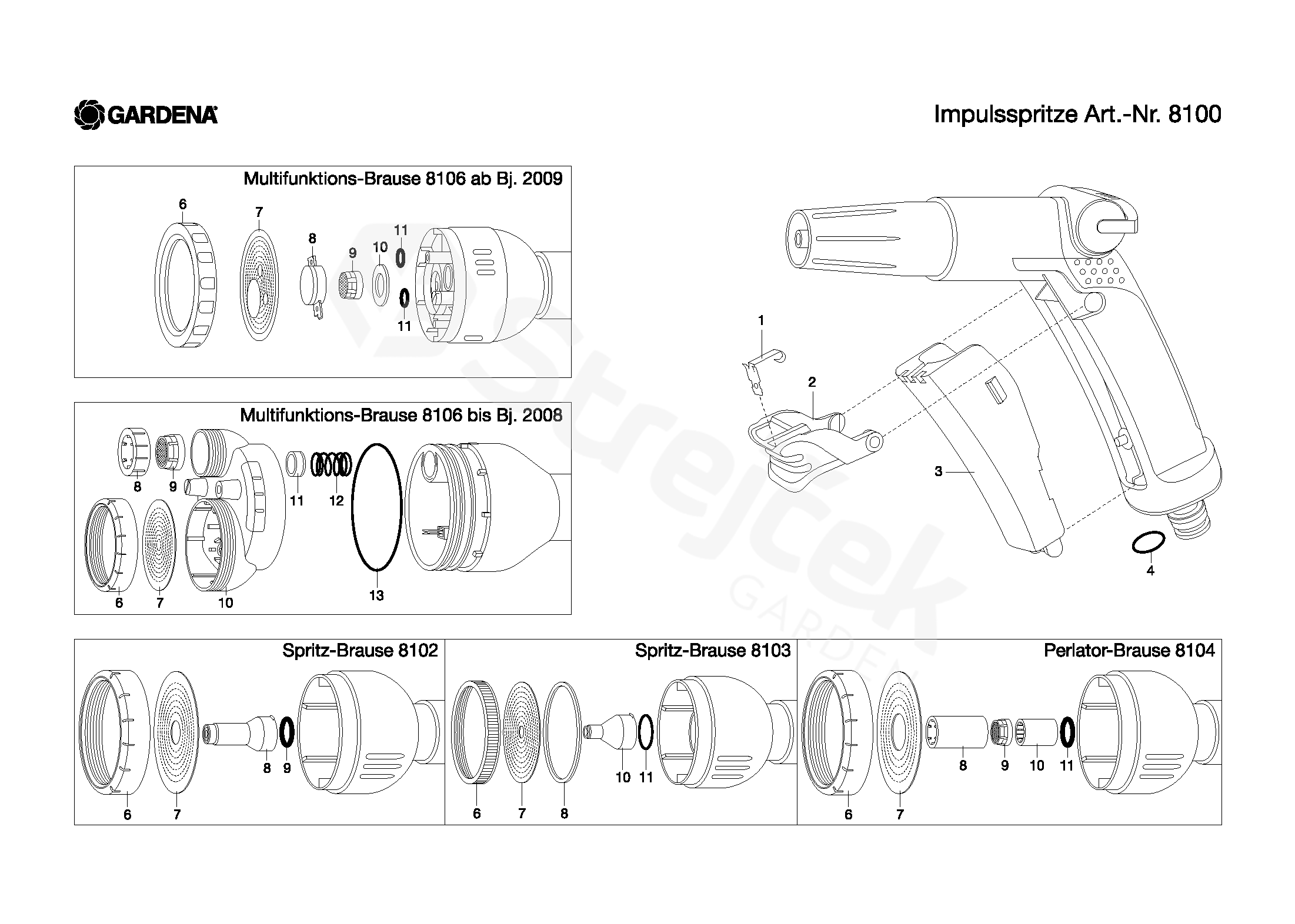 GARDENA

Impulsspritze Art.-Nr. 8100

Multifunktions-Brause 8106 ab Bj. 2009

6 7 8 9 10 11 11

Multifunktions-Brause 8106 bis Bj. 2008

8 9 11 12 6 7 10 13

1 2 3 4

Strejcek GARDEN

Spritz-Brause 8102

8 9 6 7

Spritz-Brause 8103

10 11 6 7 8

Perlator-Brause 8104

8 9 10 11 6 7