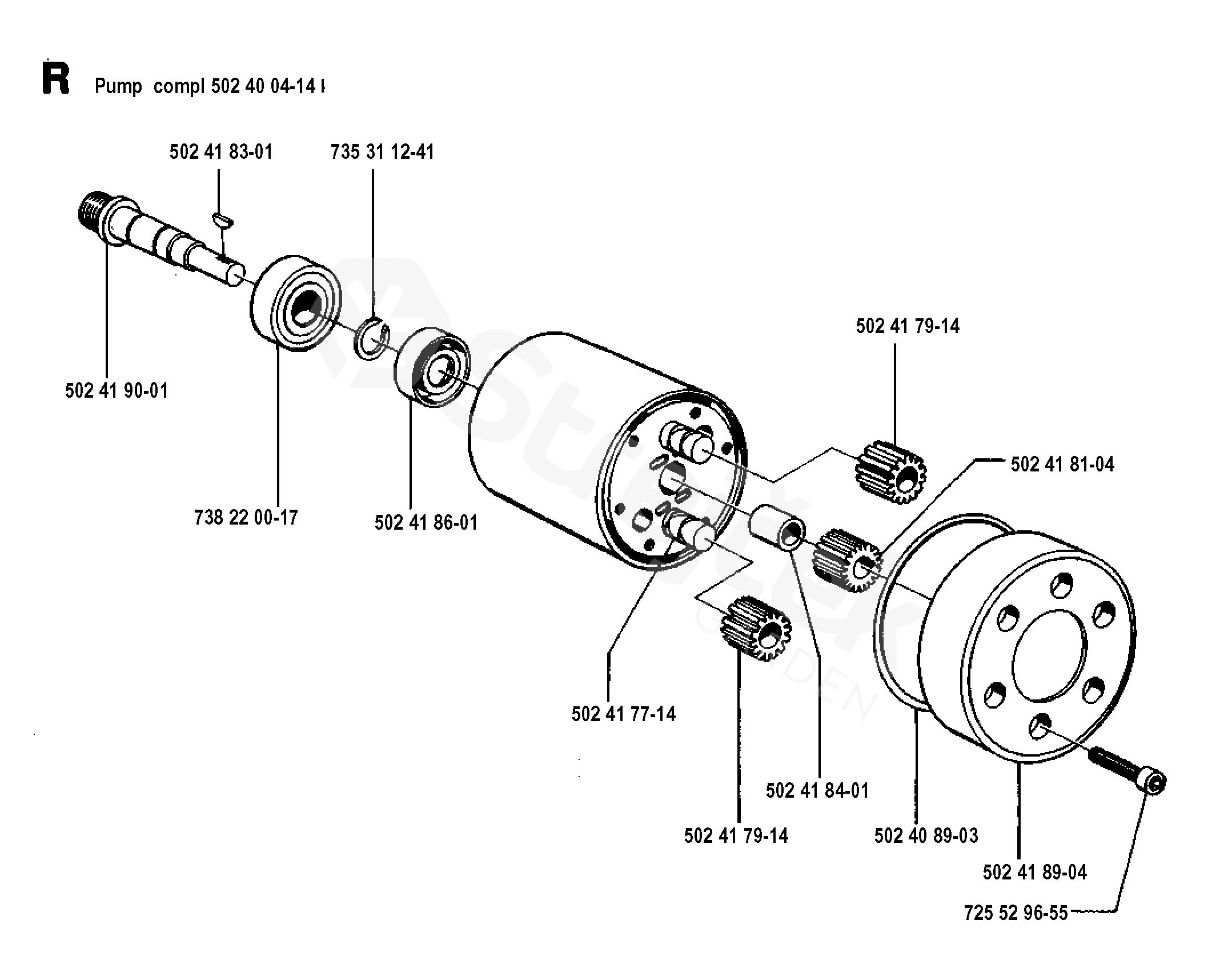 R Pump compl 502 40 04-14

502 41 83-01

735 31 12-41

502 41 90-01

738 22 00-17

502 41 86-01

502 41 79-14

502 41 81-04

502 41 77-14

502 41 84-01

502 41 79-14

502 40 89-03

502 41 89-04

725 52 96-55