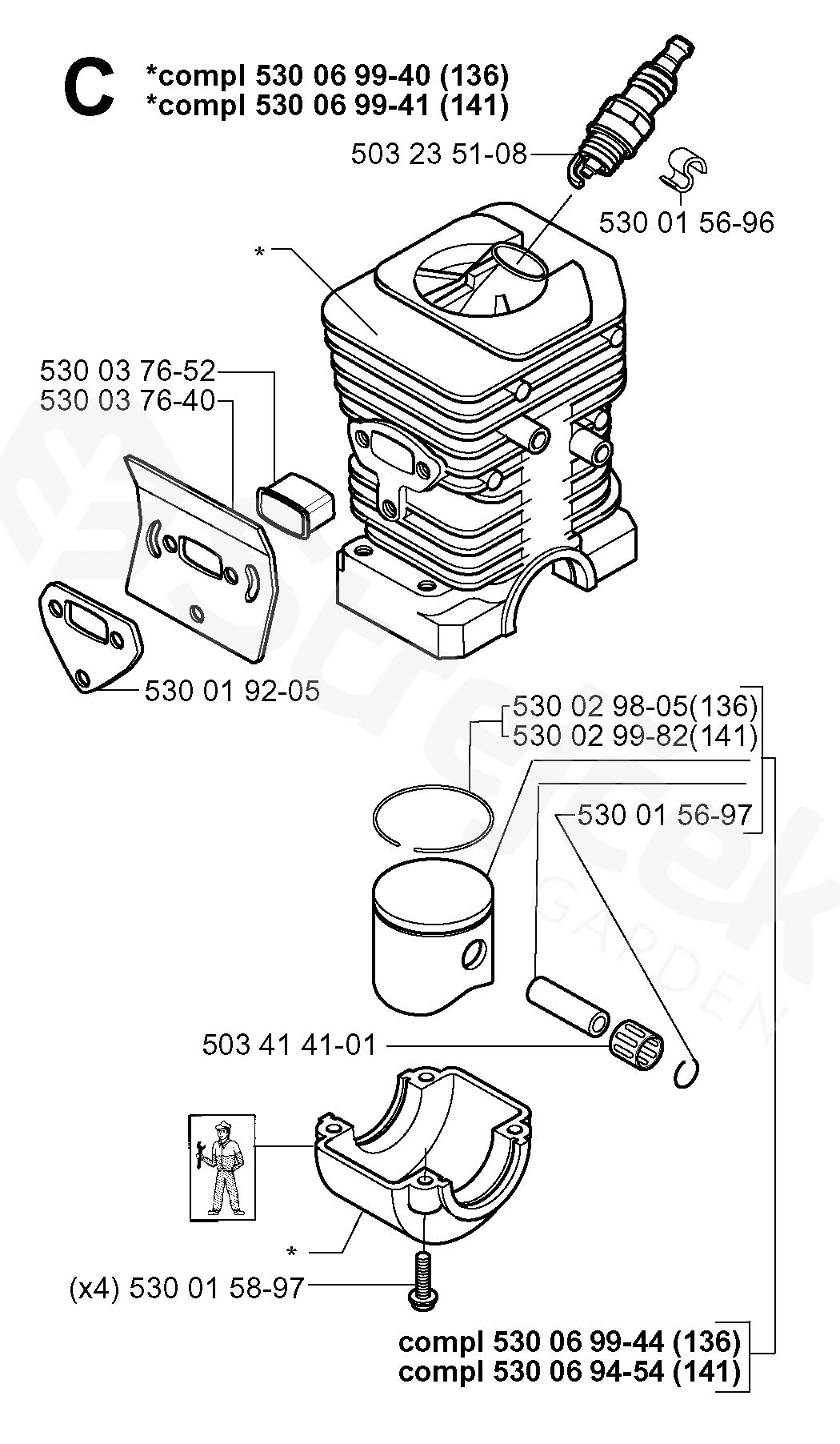 C

*compl 530 06 99-40 (136)
*compl 530 06 99-41 (141)

503 23 51-08

530 01 56-96

*

530 03 76-52
530 03 76-40

530 01 92-05

530 02 98-05(136)
530 02 99-82(141)

530 01 56-97

503 41 41-01

*

(x4) 530 01 58-97

compl 530 06 99-44 (136)
compl 530 06 94-54 (141)

GARDEN