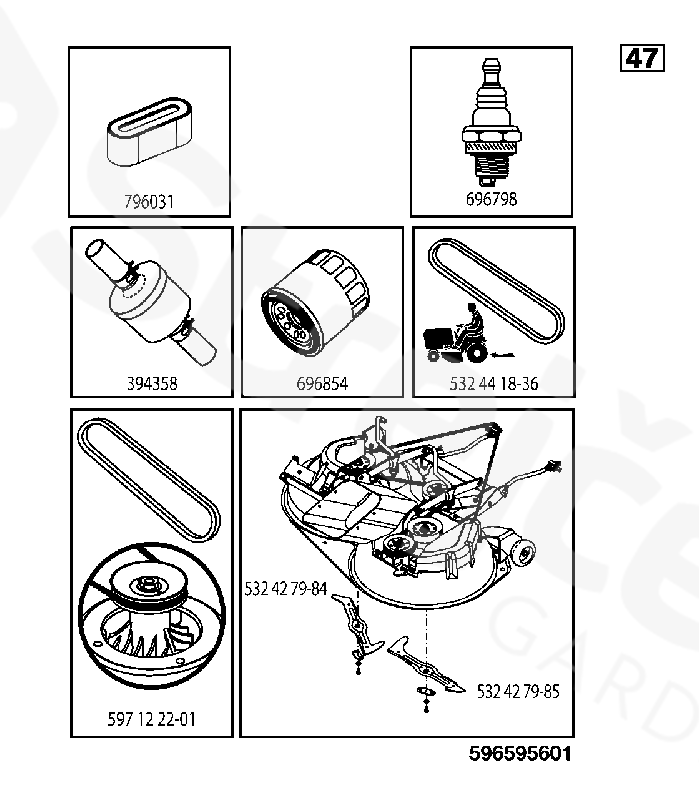 47

796031

696798

394358

696854

532 44 18-36

597 12 22-01

532 42 79-84

532 42 79-85

596595601