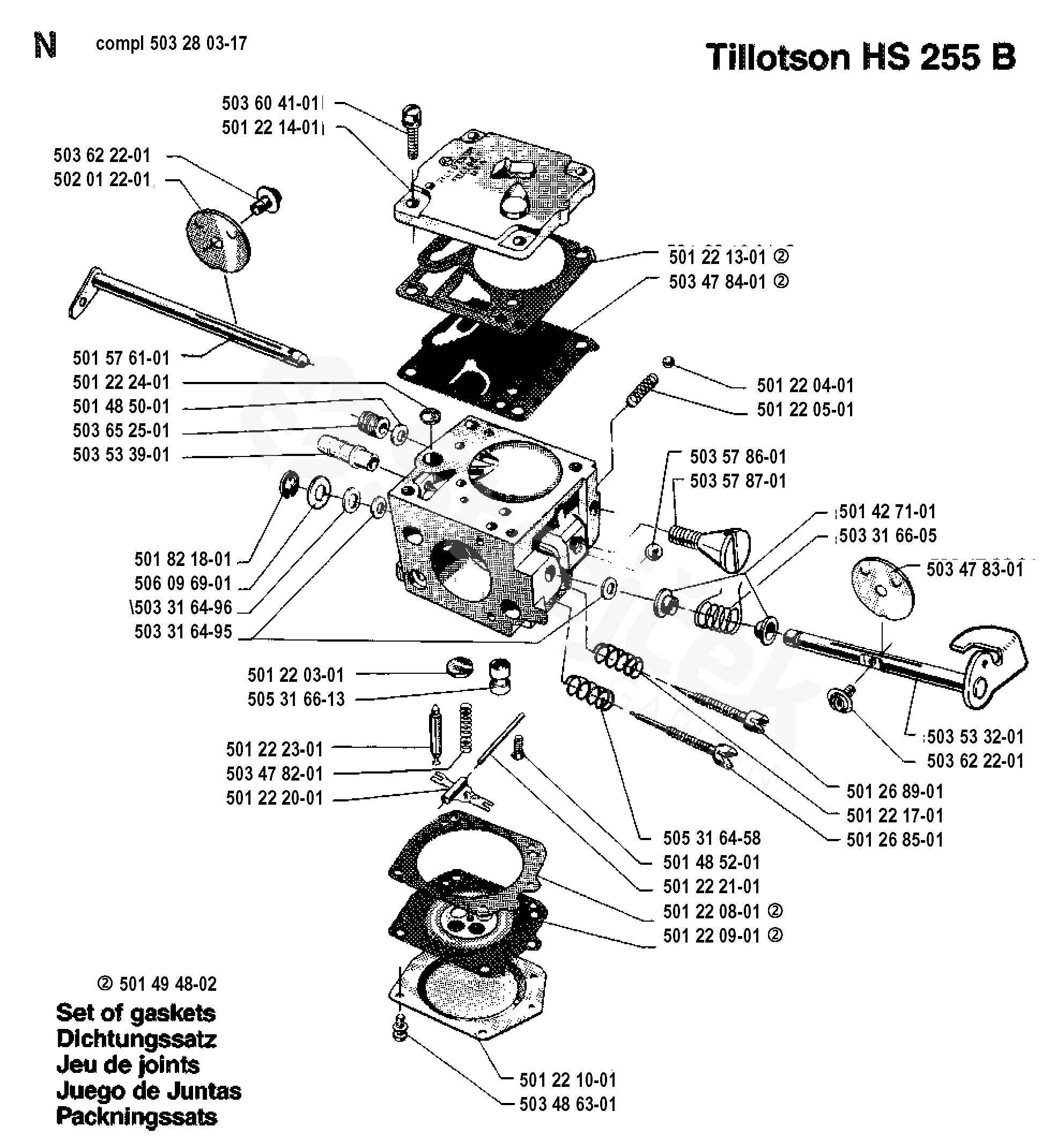 N compl 503 28 03-17

Tillotson HS 255 B

503 60 41-01
501 22 14-01
503 62 22-01
502 01 22-01
501 22 13-01 ②
503 47 84-01 ②
501 57 61-01
501 22 24-01
501 48 50-01
503 65 25-01
503 53 39-01
501 22 04-01
501 22 05-01
503 57 86-01
503 57 87-01
501 42 71-01
503 31 66-05
503 47 83-01
501 82 18-01
506 09 69-01
503 31 64-96
503 31 64-95
501 22 03-01
505 31 66-13
501 22 23-01
503 47 82-01
501 22 20-01
503 53 32-01
503 62 22-01
501 26 89-01
501 22 17-01
501 26 85-01
505 31 64-58
501 48 52-01
501 22 21-01
501 22 08-01 ②
501 22 09-01 ②

② 501 49 48-02
Set of gaskets
Dichtungssatz
Jeu de joints
Juego de Juntas
Packningssats

501 22 10-01
503 48 63-01