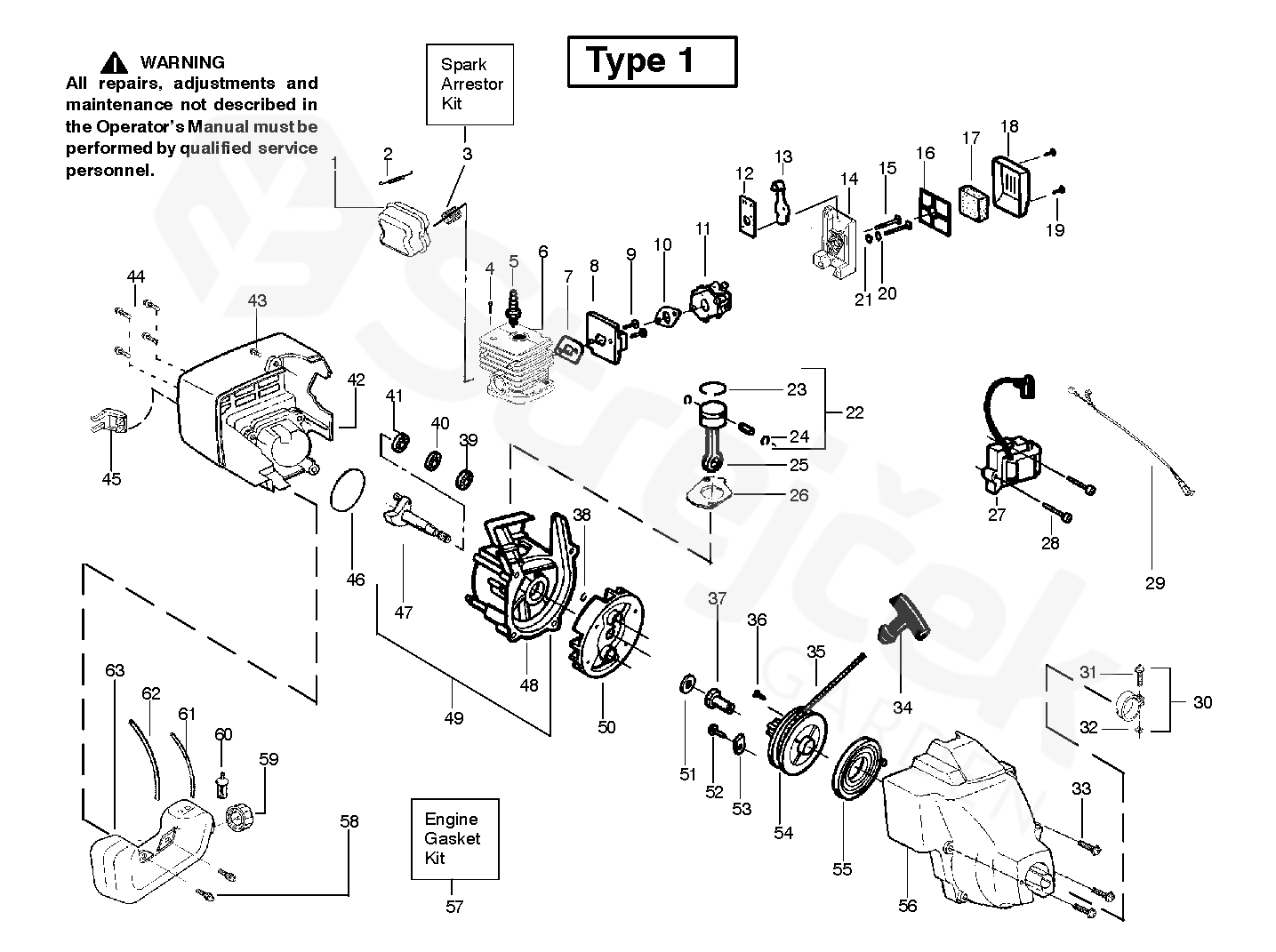 WARNING
All repairs, adjustments and maintenance not described in the Operator's Manual must be performed by qualified service personnel.

Spark Arrestor Kit

Type 1

1 2 3 4 5 6 7 8 9 10 11 12 13 14 15 16 17 18 19 20 21 22 23 24 25 26 27 28 29 30 31 32 33 34 35 36 37 38 39 40 41 42 43 44 45 46 47 48 49 50 51 52 53 54 55 56

Engine Gasket Kit

57 58 59 60 61 62 63

GARDEN