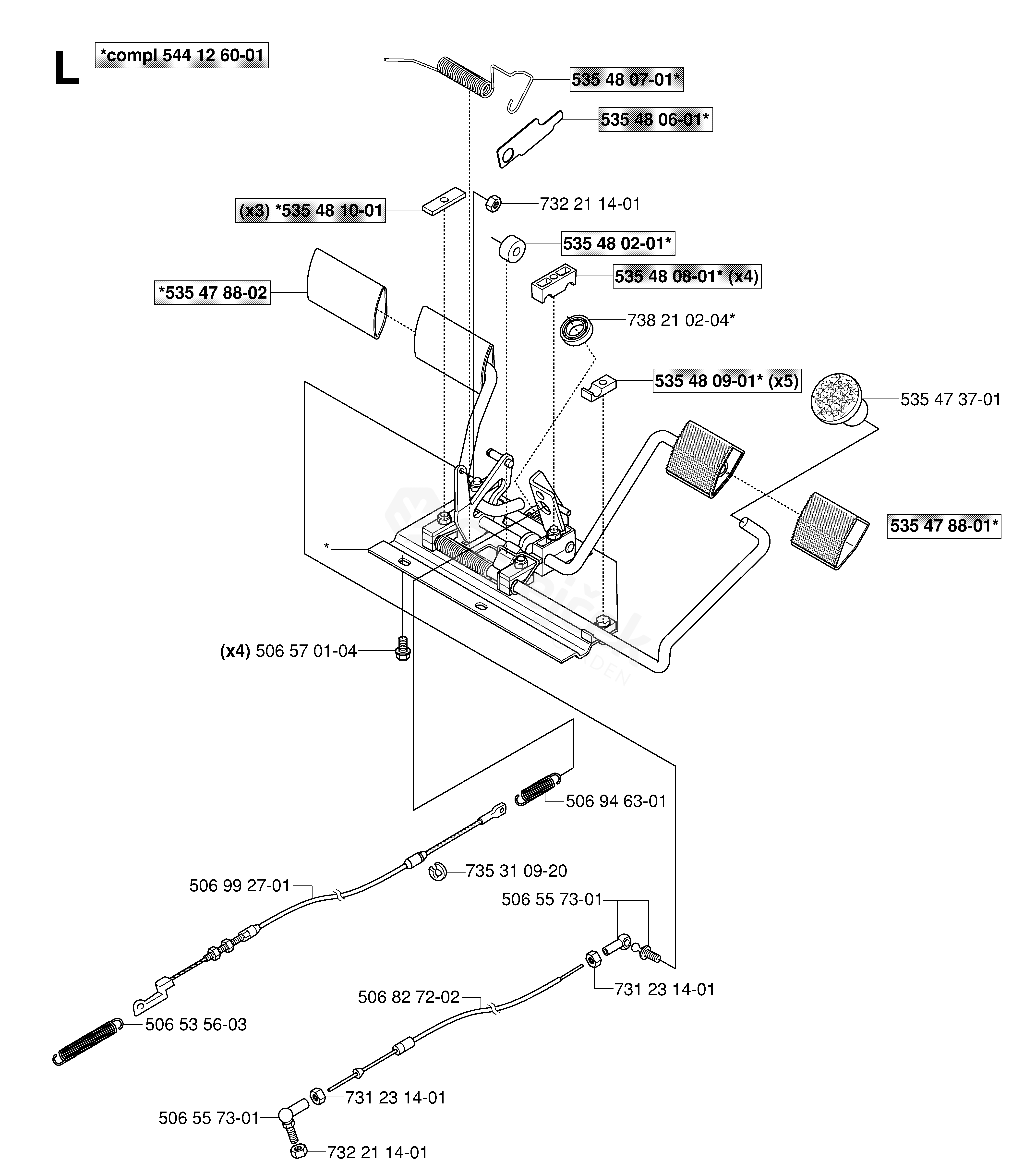 L

*compl 544 12 60-01

535 48 07-01*

535 48 06-01*

(x3) *535 48 10-01

732 21 14-01

535 48 02-01*

535 48 08-01* (x4)

*535 47 88-02

738 21 02-04*

535 48 09-01* (x5)

535 47 37-01

535 47 88-01*

*

(x4) 506 57 01-04

506 94 63-01

735 31 09-20

506 99 27-01

506 55 73-01

731 23 14-01

506 82 72-02

506 53 56-03

731 23 14-01

506 55 73-01

732 21 14-01