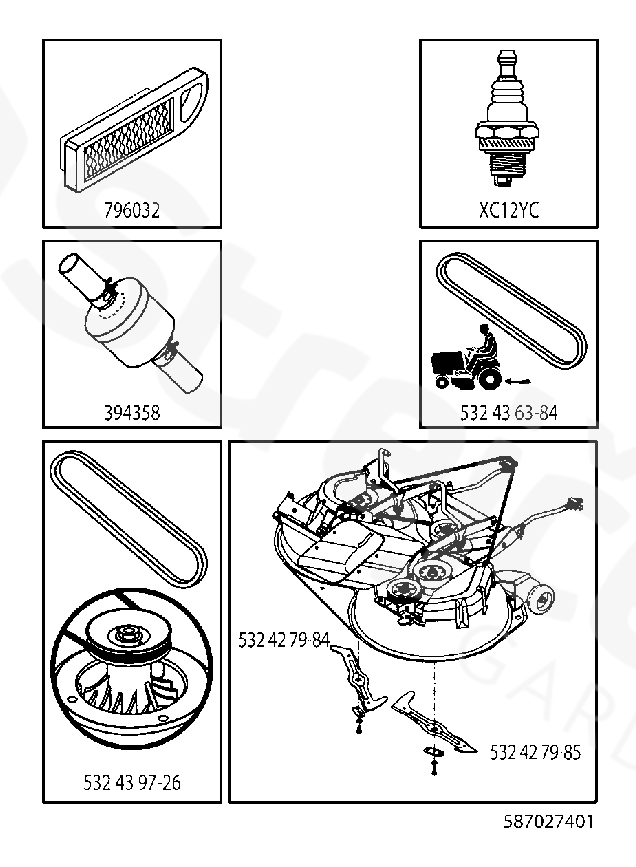 796032

XC12YC

394358

532 43 63-84

532 43 97-26

532 42 79-84

532 42 79-85

587027401