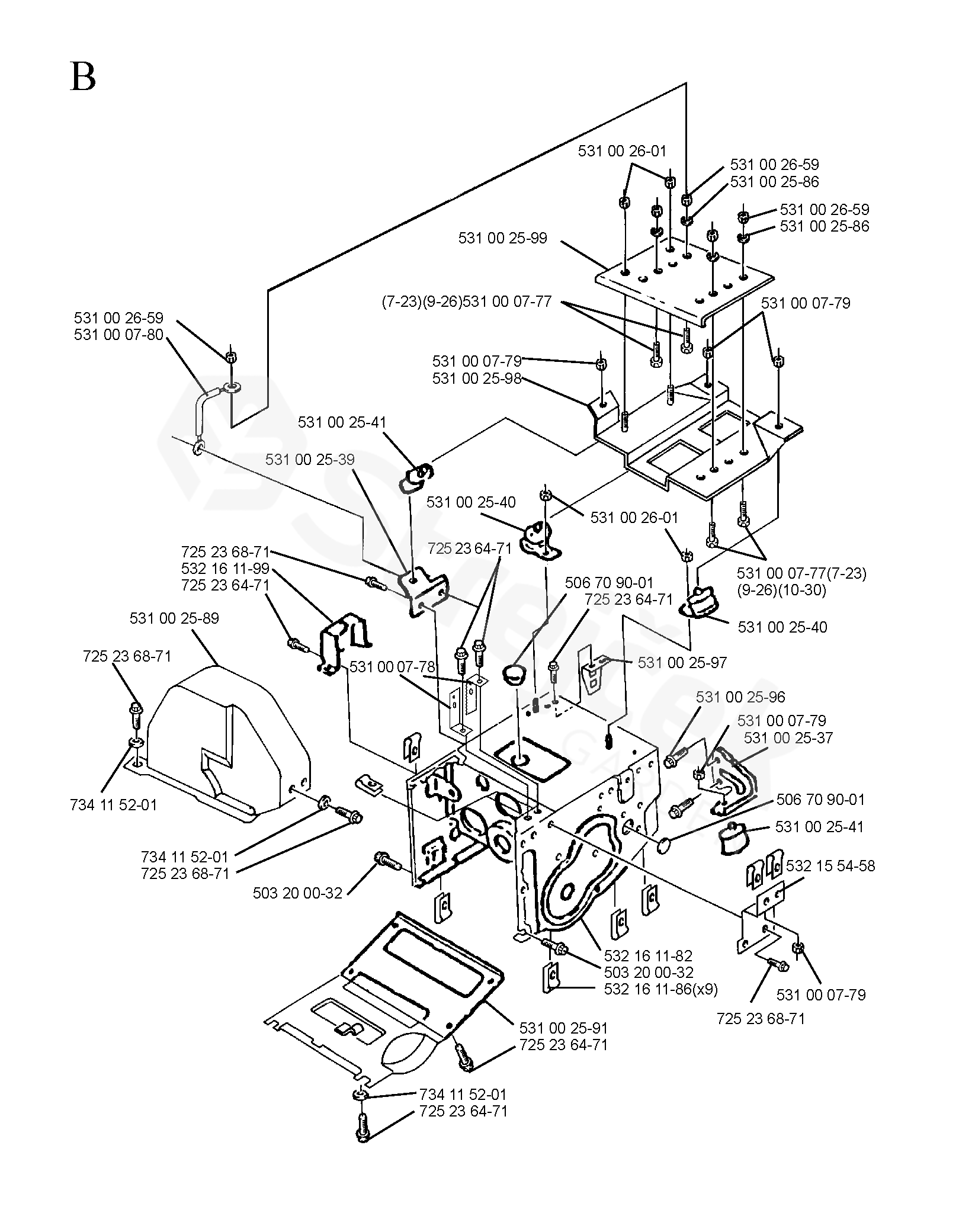 B

531 00 26-01
531 00 26-59
531 00 25-86
531 00 26-59
531 00 25-86
531 00 25-99
(7-23)(9-26)531 00 07-77
531 00 07-79
531 00 26-59
531 00 07-80
531 00 07-79
531 00 25-98
531 00 25-41
531 00 25-39
531 00 25-40
531 00 26-01
725 23 68-71
532 16 11-99
725 23 64-71
725 23 64-71
531 00 07-77(7-23)
(9-26)(10-30)
506 70 90-01
725 23 64-71
531 00 25-89
531 00 25-40
725 23 68-71
531 00 07-78
531 00 25-97
531 00 25-96
531 00 07-79
531 00 25-37
734 11 52-01
506 70 90-01
531 00 25-41
734 11 52-01
725 23 68-71
503 20 00-32
532 15 54-58
532 16 11-82
503 20 00-32
532 16 11-86(x9)
531 00 07-79
725 23 68-71
531 00 25-91
725 23 64-71
734 11 52-01
725 23 64-71