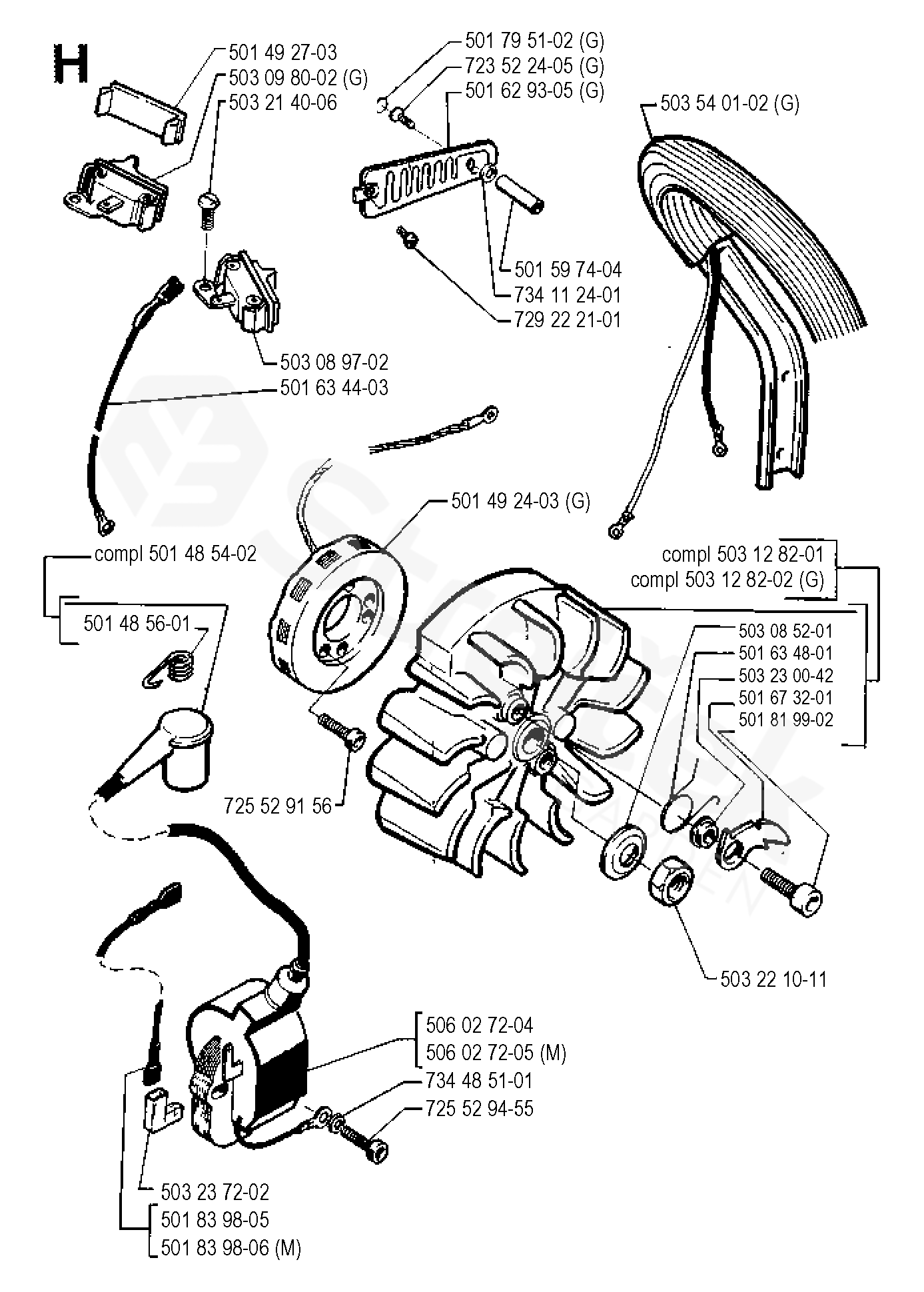 H

501 49 27-03
503 09 80-02 (G)
503 21 40-06

501 79 51-02 (G)
723 52 24-05 (G)
501 62 93-05 (G)

503 54 01-02 (G)

501 59 74-04
734 11 24-01
729 22 21-01

503 08 97-02
501 63 44-03

501 49 24-03 (G)

compl 501 48 54-02
501 48 56-01

compl 503 12 82-01
compl 503 12 82-02 (G)

503 08 52-01
501 63 48-01
503 23 00-42
501 67 32-01
501 81 99-02

725 52 91 56

503 22 10-11

506 02 72-04
506 02 72-05 (M)
734 48 51-01
725 52 94-55

503 23 72-02
501 83 98-05
501 83 98-06 (M)