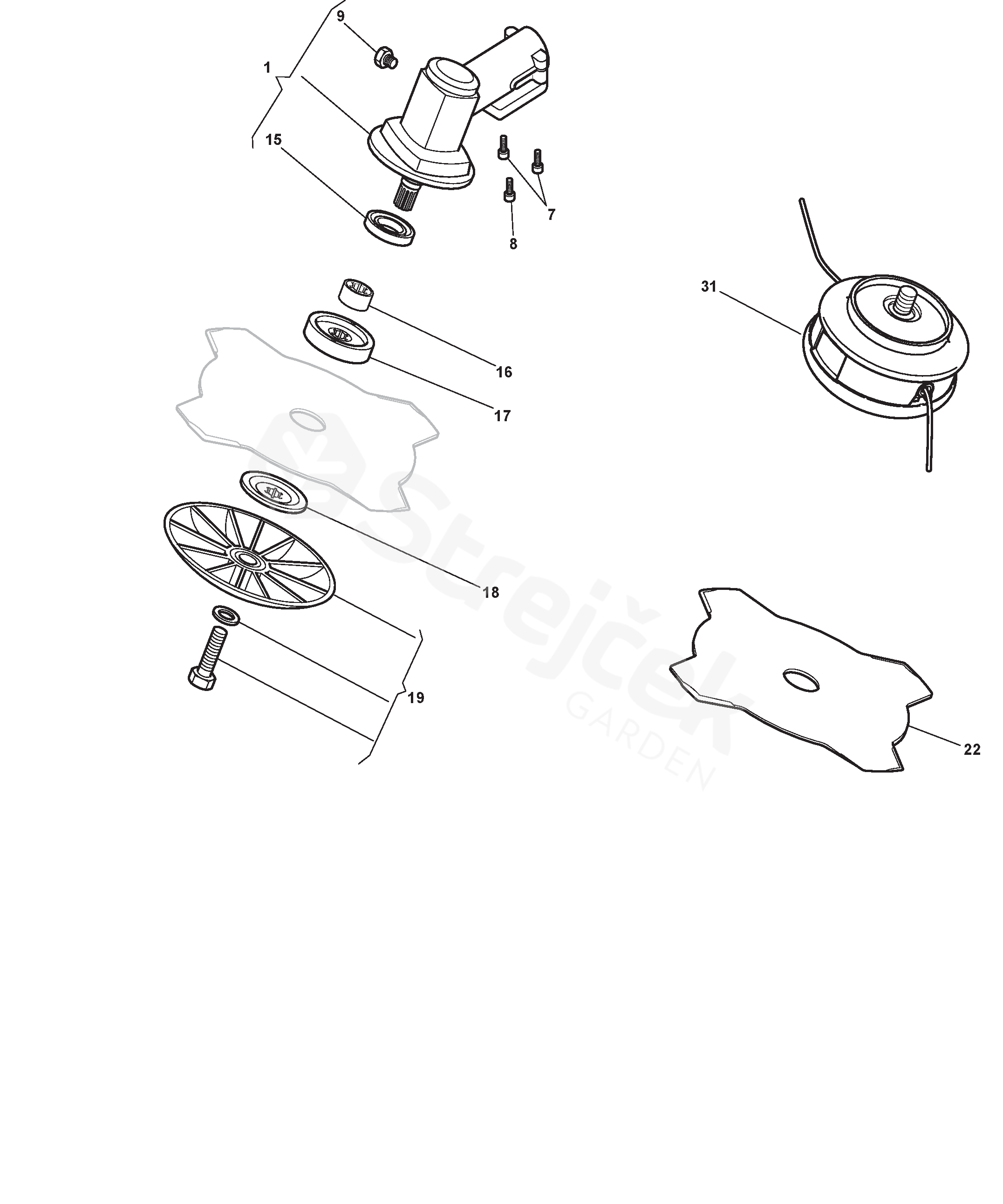 9
1
15
7
8
31
16
17
18
19
22
Strejček
GARDEN