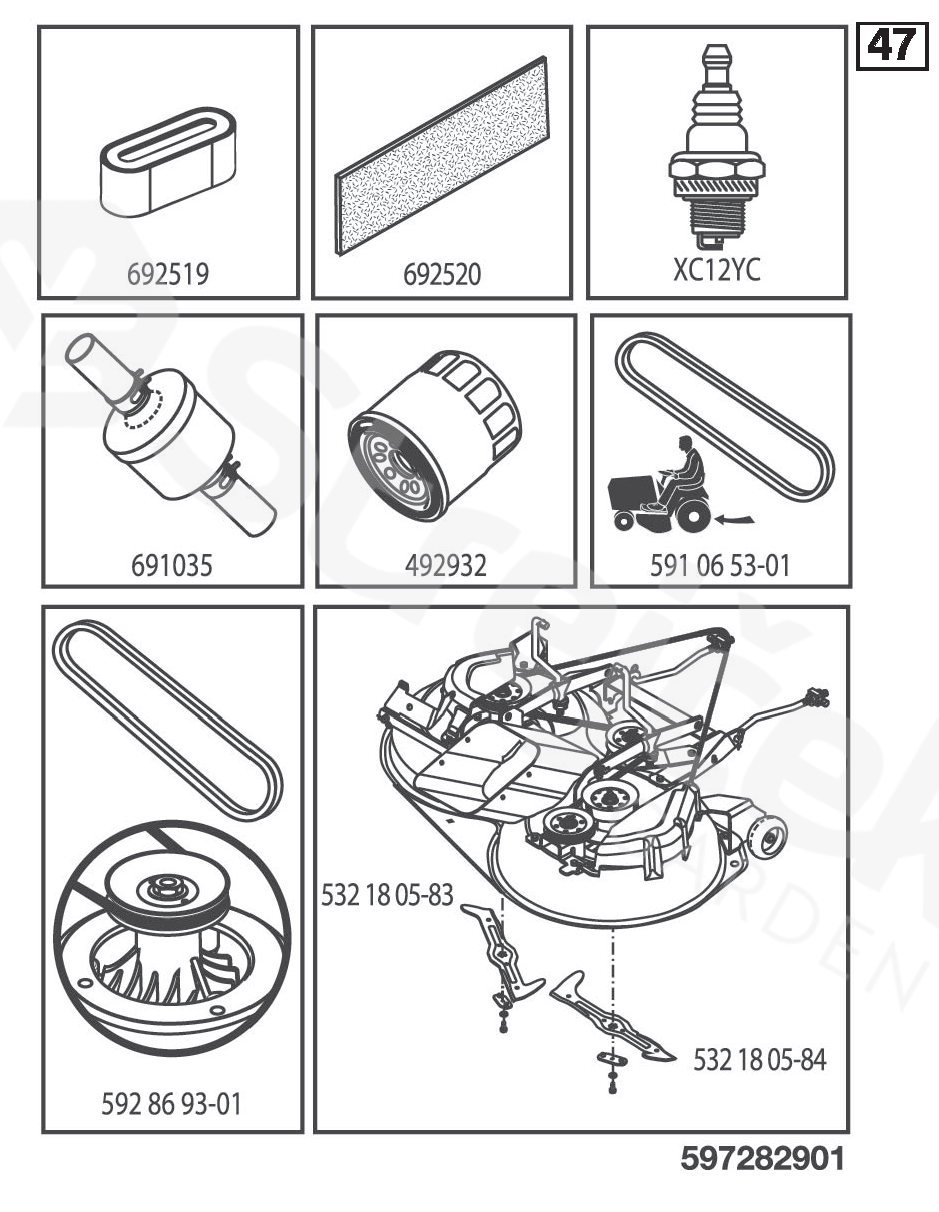 47

692519

692520

XC12YC

691035

492932

591 06 53-01

592 86 93-01

532 18 05-83

532 18 05-84

597282901