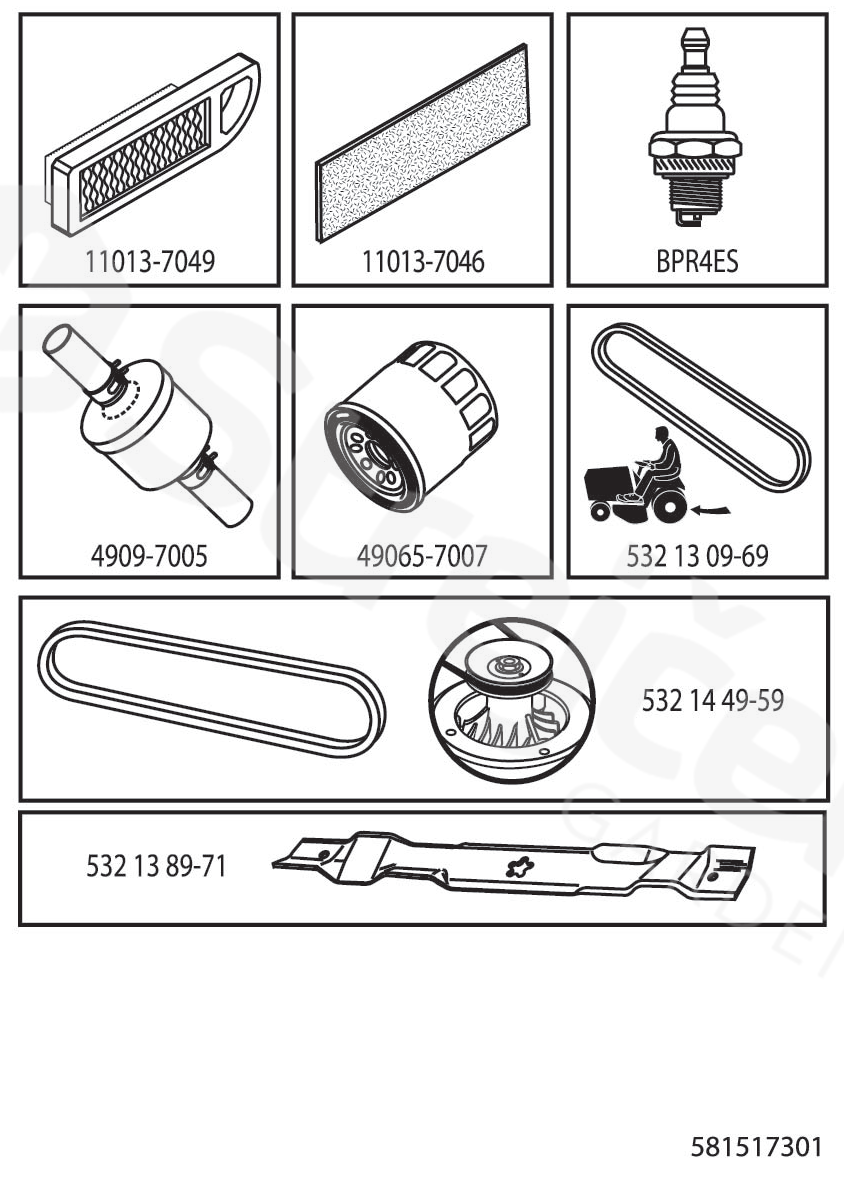 11013-7049

11013-7046

BPR4ES

4909-7005

49065-7007

532 13 09-69

532 14 49-59

532 13 89-71

581517301