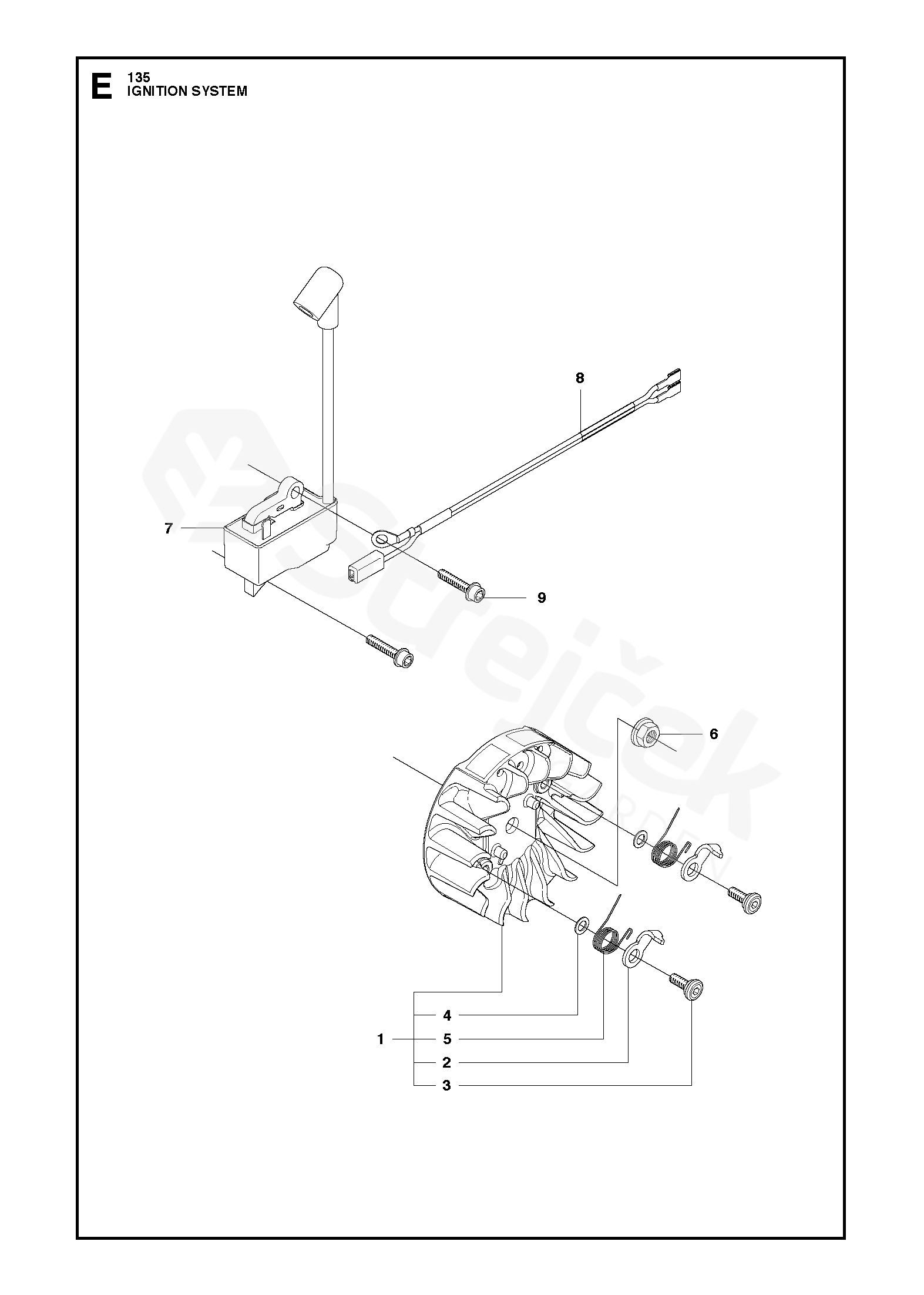 E
135
IGNITION SYSTEM

8

7

9

6

4
1
5
2
3

Strejček
GARDEN