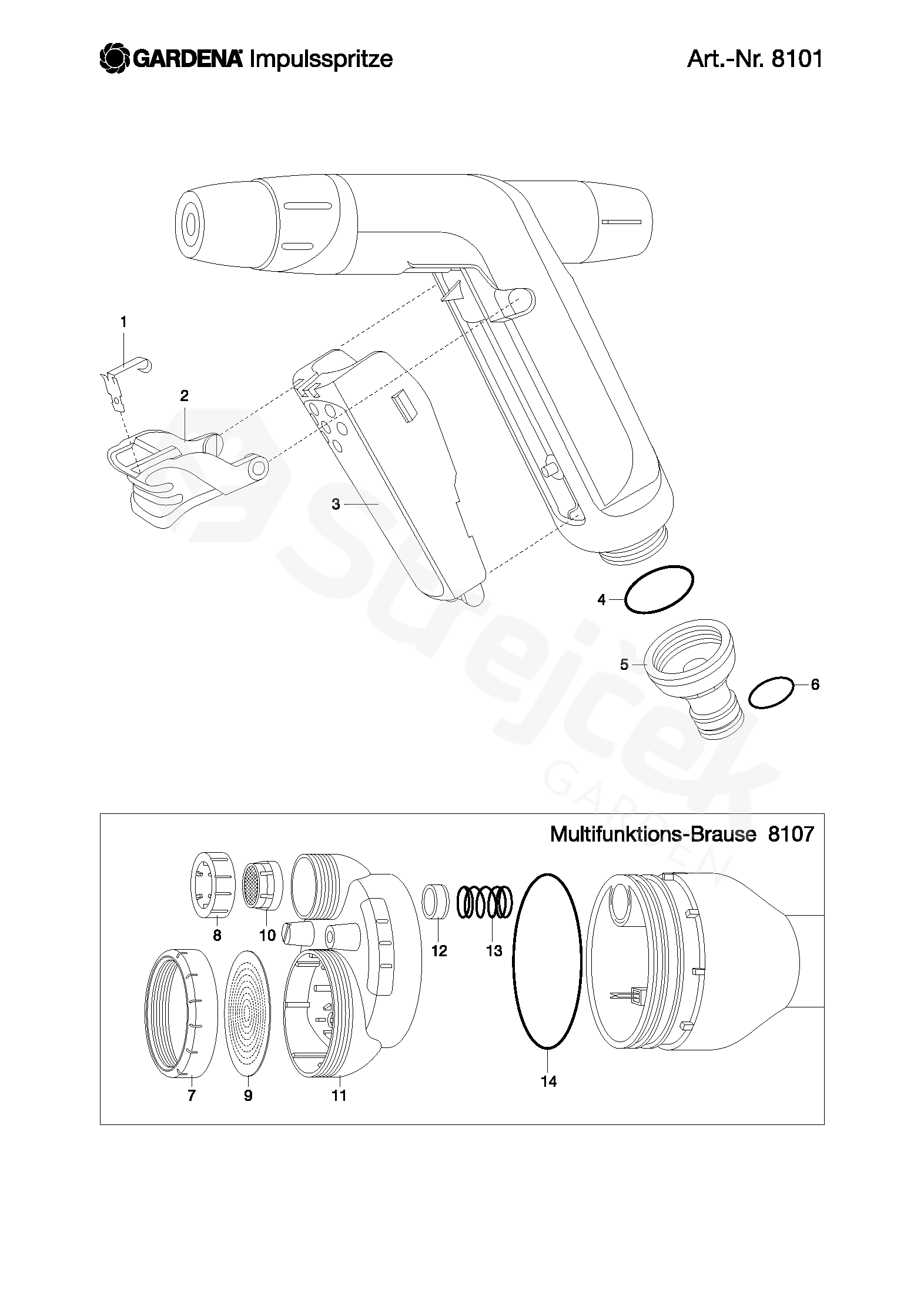 GARDENA Impulsspritze

Art.-Nr. 8101

1

2

3

4

5

6

Strejček GARDEN

Multifunktions-Brause 8107

8

10

12

13

7

9

11

14