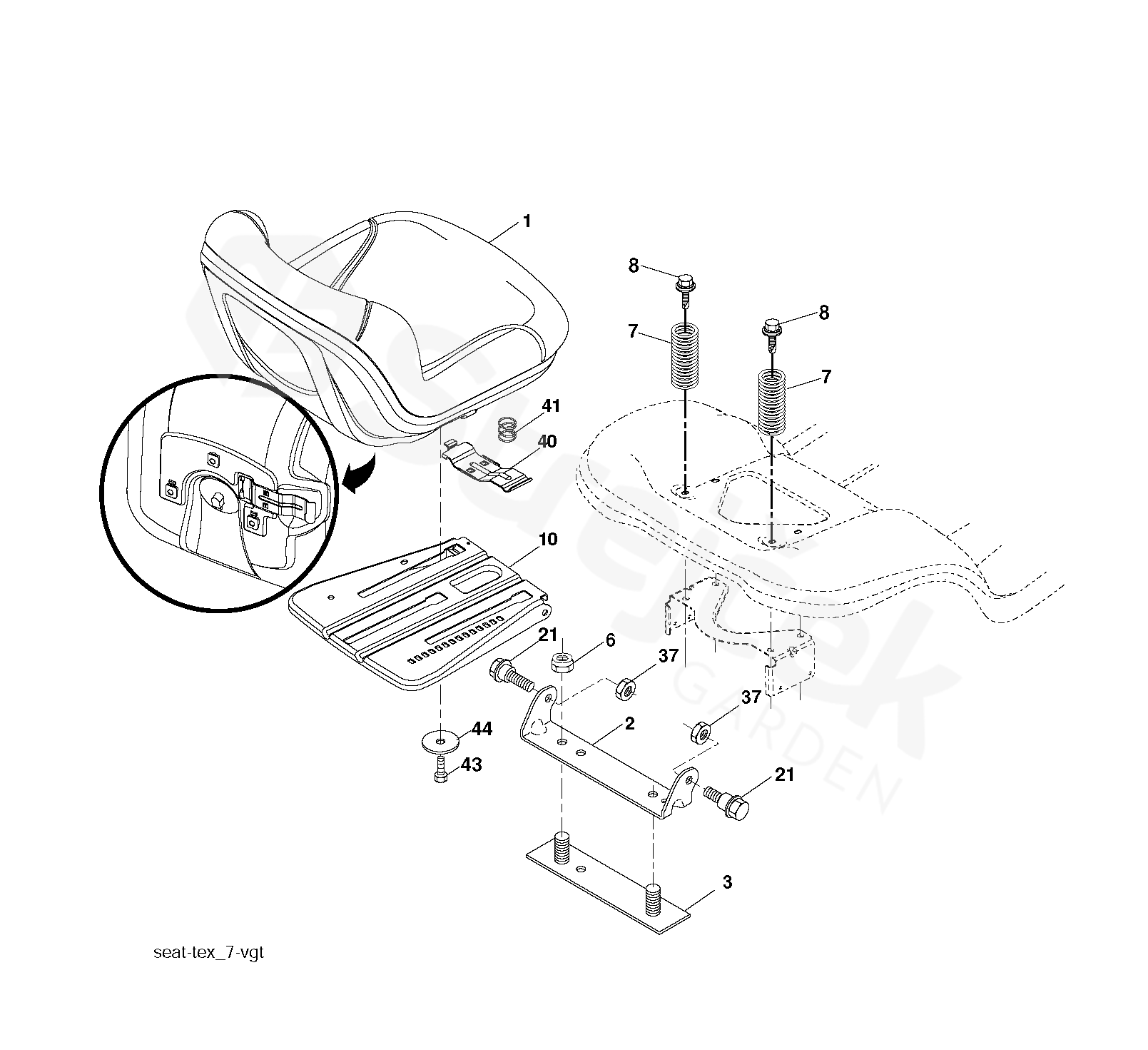 1
8
8
7
7
41
40
10
21
6
37
37
2
44
43
21
3
GARDEN
seat-tex_7-vgt