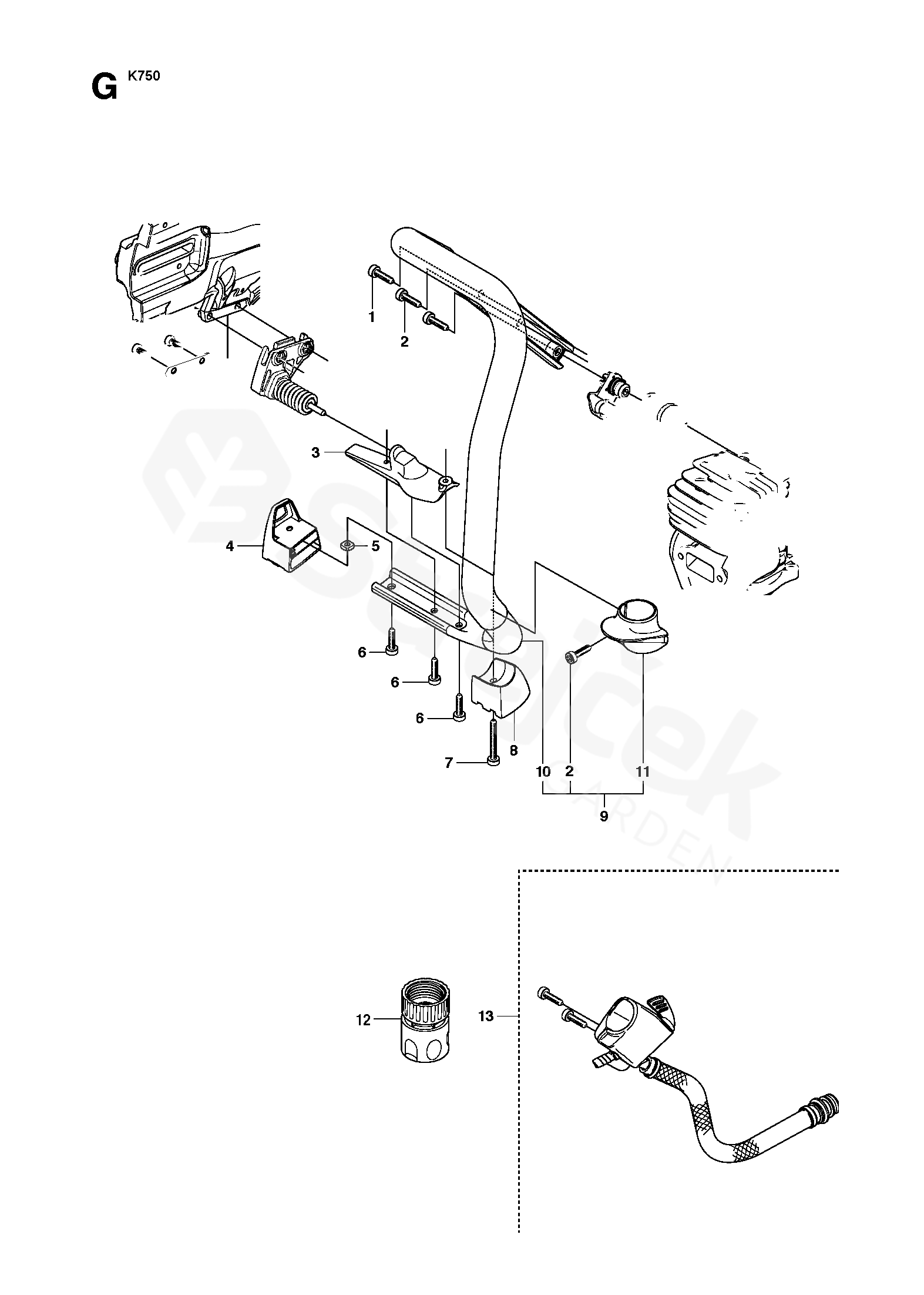 G K750

1
2
3
4
5
6
6
6
7
8
10
2
11
9
12
13

GARDEN