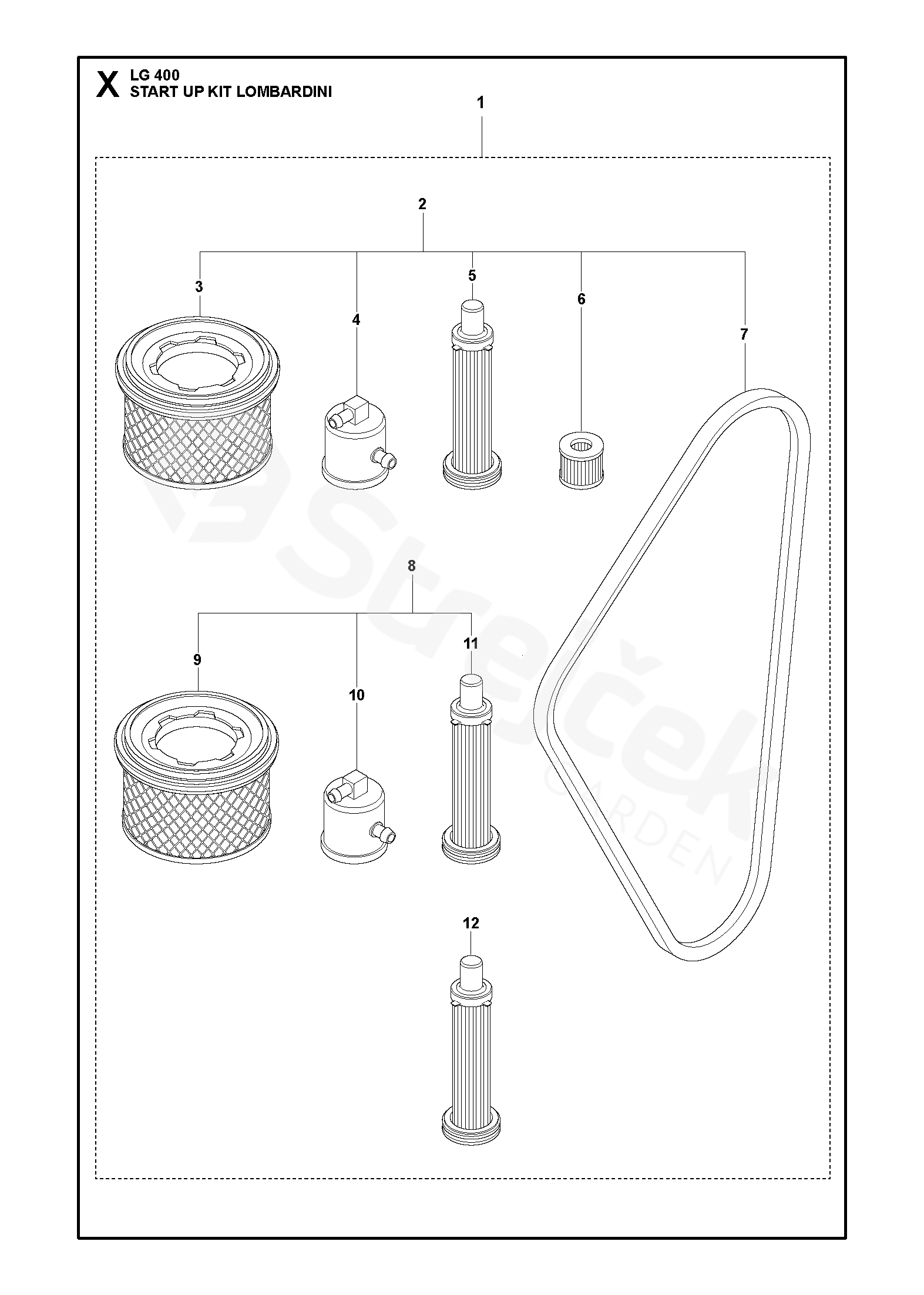 X LG 400
START UP KIT LOMBARDINI

1

2

3

4

5

6

7

8

9

10

11

12

Strejček GARDEN