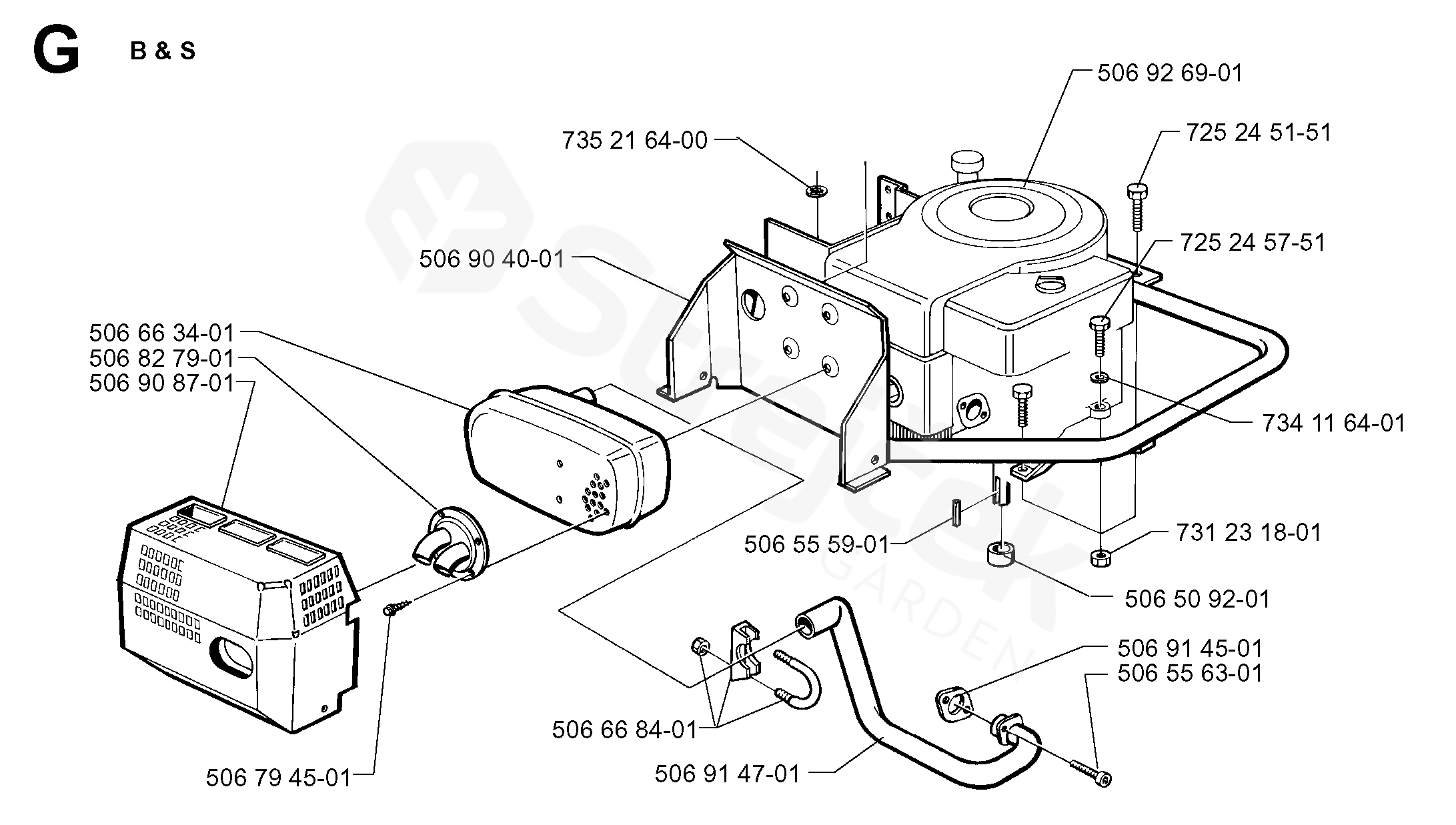 G B & S

506 92 69-01
735 21 64-00
725 24 51-51
725 24 57-51
506 90 40-01
506 66 34-01
506 82 79-01
506 90 87-01
734 11 64-01
506 55 59-01
731 23 18-01
506 50 92-01
506 91 45-01
506 55 63-01
506 66 84-01
506 91 47-01
506 79 45-01

Stiga GARDEN