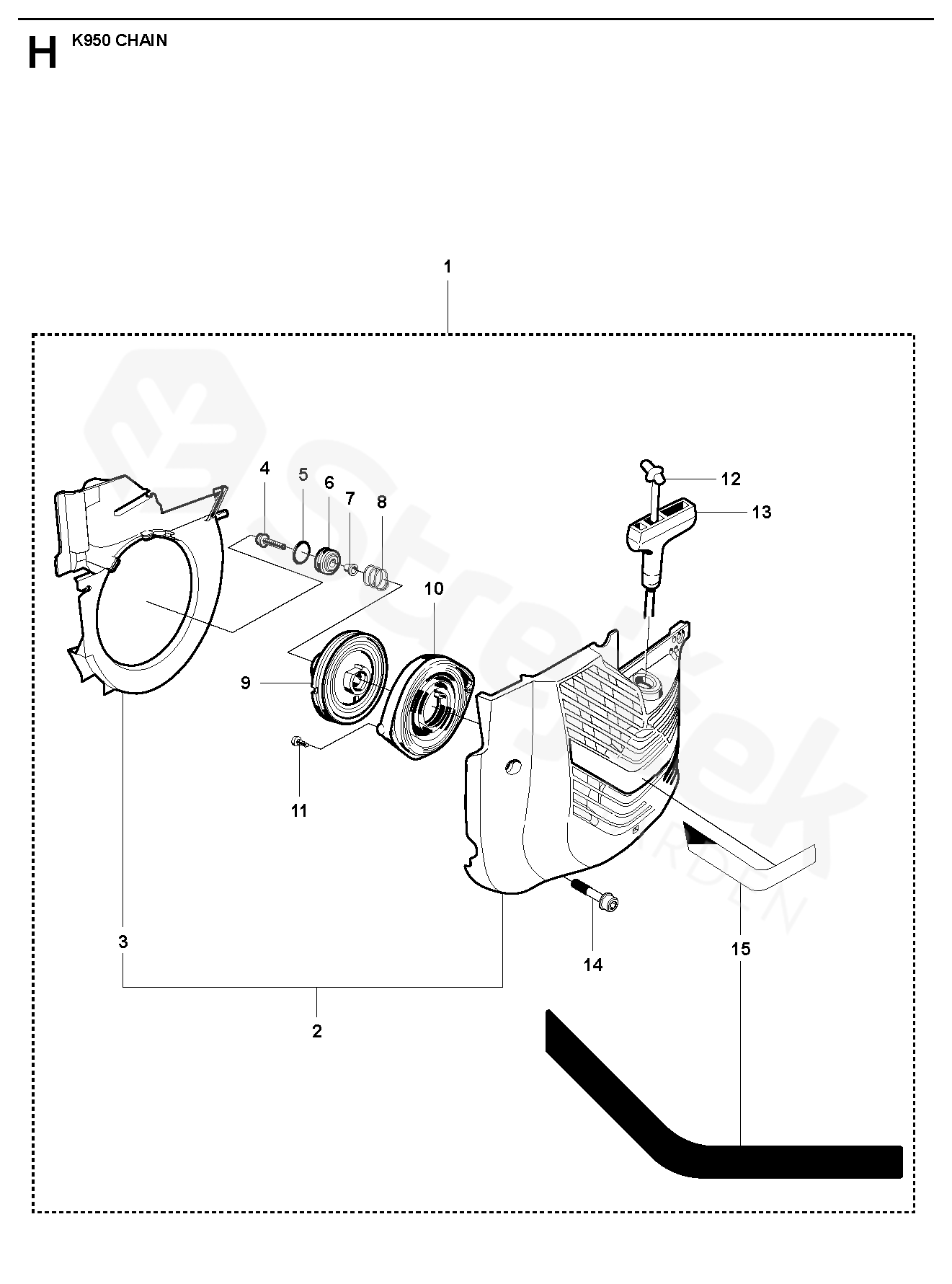 H K950 CHAIN

1

4 5 6 7 8

12

13

10

9

11

3

14

15

2

Stretek GARDEN