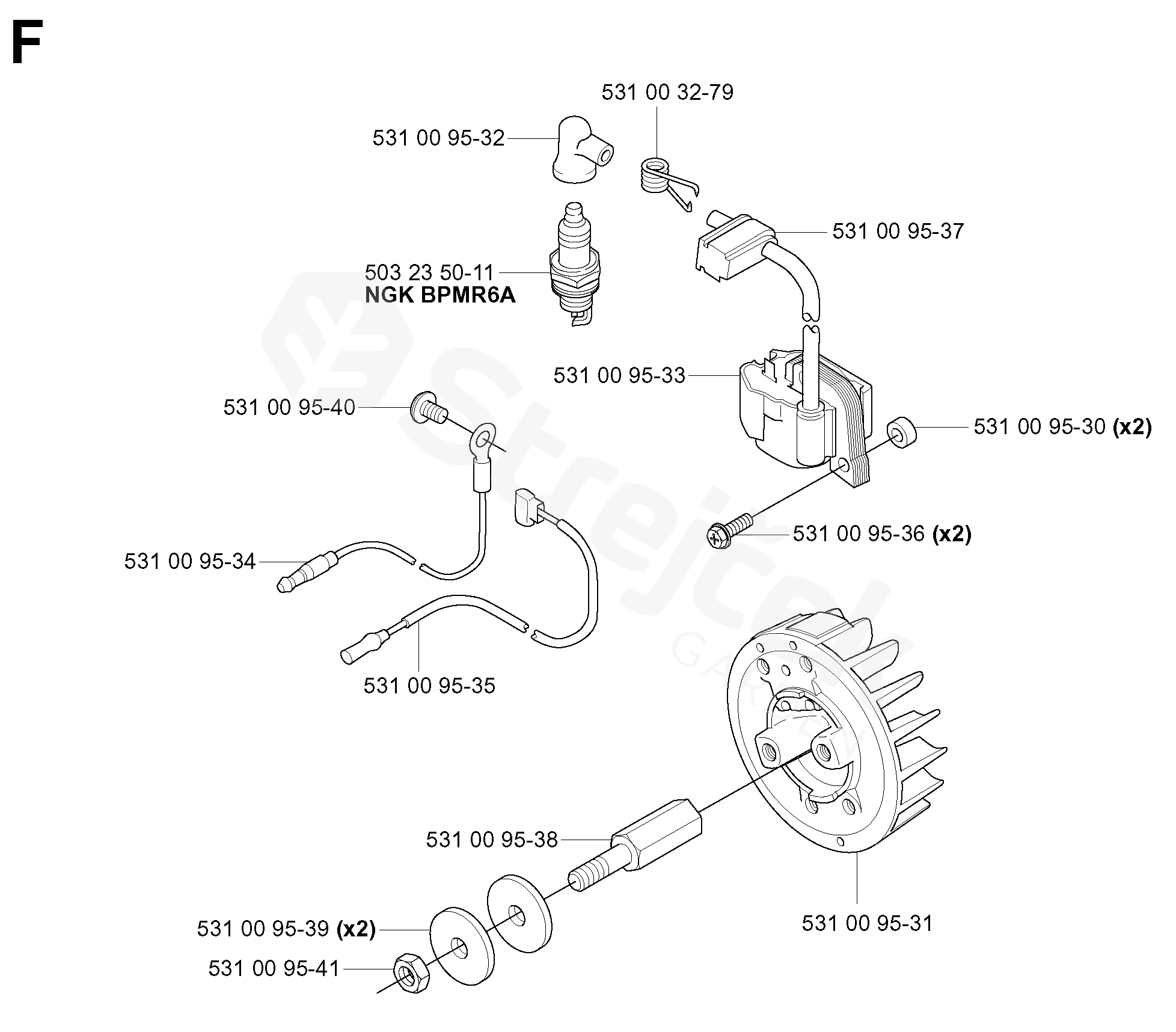 F

531 00 32-79

531 00 95-32

531 00 95-37

503 23 50-11
NGK BPMR6A

531 00 95-33

531 00 95-40

531 00 95-30 (x2)

531 00 95-36 (x2)

531 00 95-34

531 00 95-35

531 00 95-38

531 00 95-31

531 00 95-39 (x2)

531 00 95-41

Strejcek
GARDEN