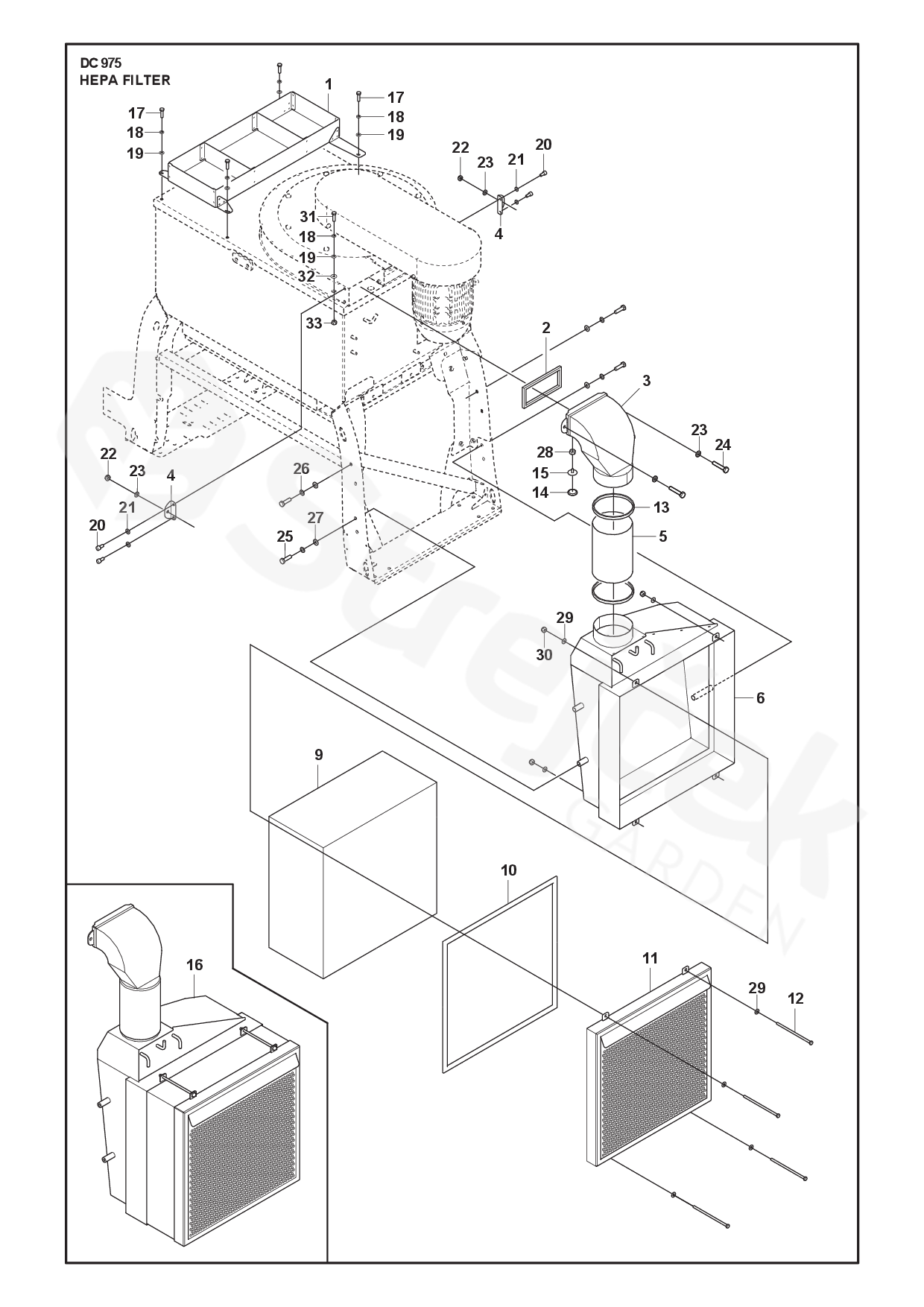 DC 975
HEPA FILTER

1
17
18
19
17
18
19
22
23
21
20
4
31
18
19
32
33
2
3
23
24
28
15
14
13
5
22
23
4
21
20
26
27
25
29
30
6
9
10
11
29
12
16

GARDEN