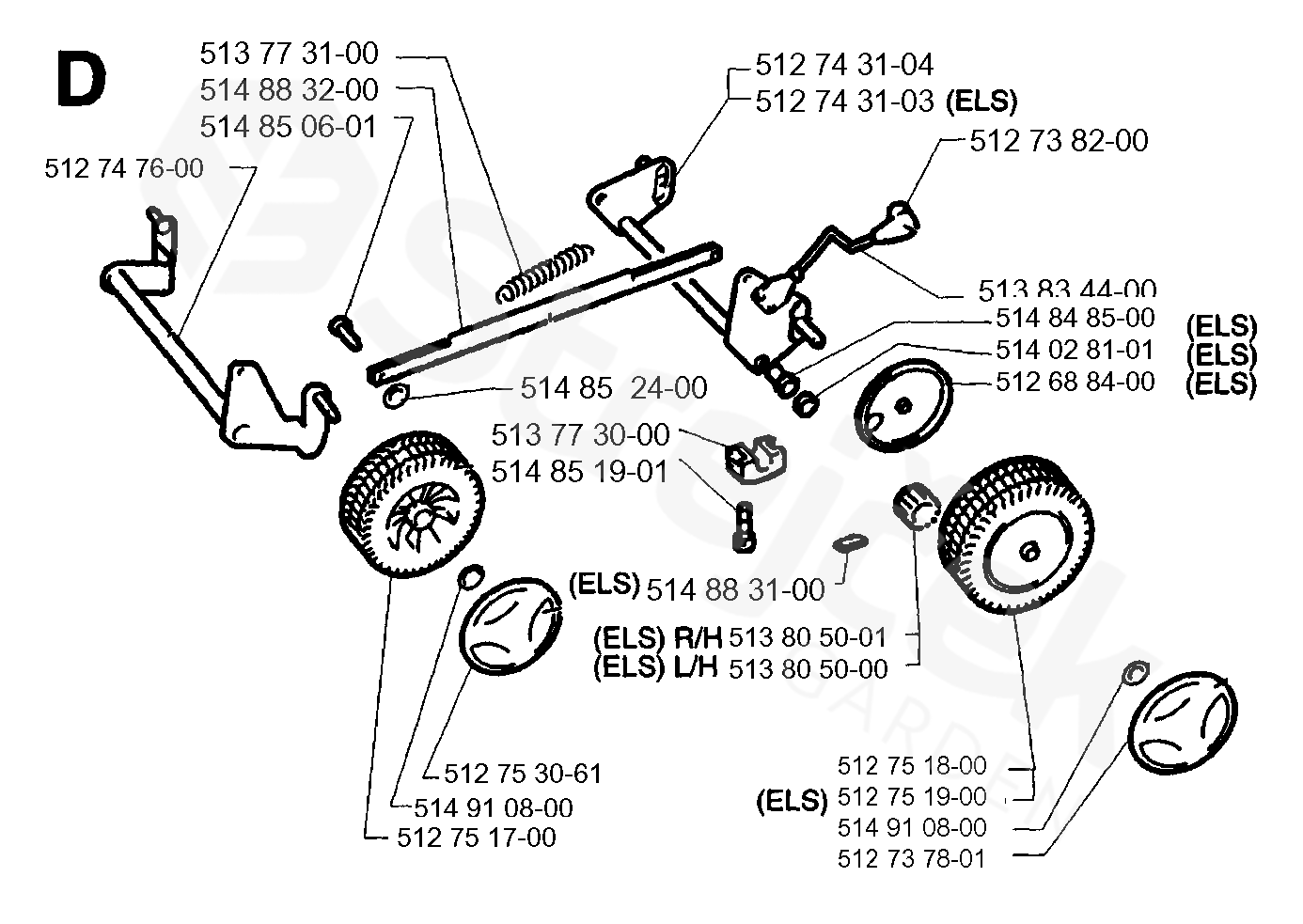 D

513 77 31-00
514 88 32-00
514 85 06-01
512 74 76-00

512 74 31-04
512 74 31-03 (ELS)
512 73 82-00

513 83 44-00
514 84 85-00 (ELS)
514 02 81-01 (ELS)
512 68 84-00 (ELS)

514 85 24-00
513 77 30-00
514 85 19-01

(ELS) 514 88 31-00
(ELS) R/H 513 80 50-01
(ELS) L/H 513 80 50-00

512 75 30-61
514 91 08-00
512 75 17-00

512 75 18-00
(ELS) 512 75 19-00
514 91 08-00
512 73 78-01