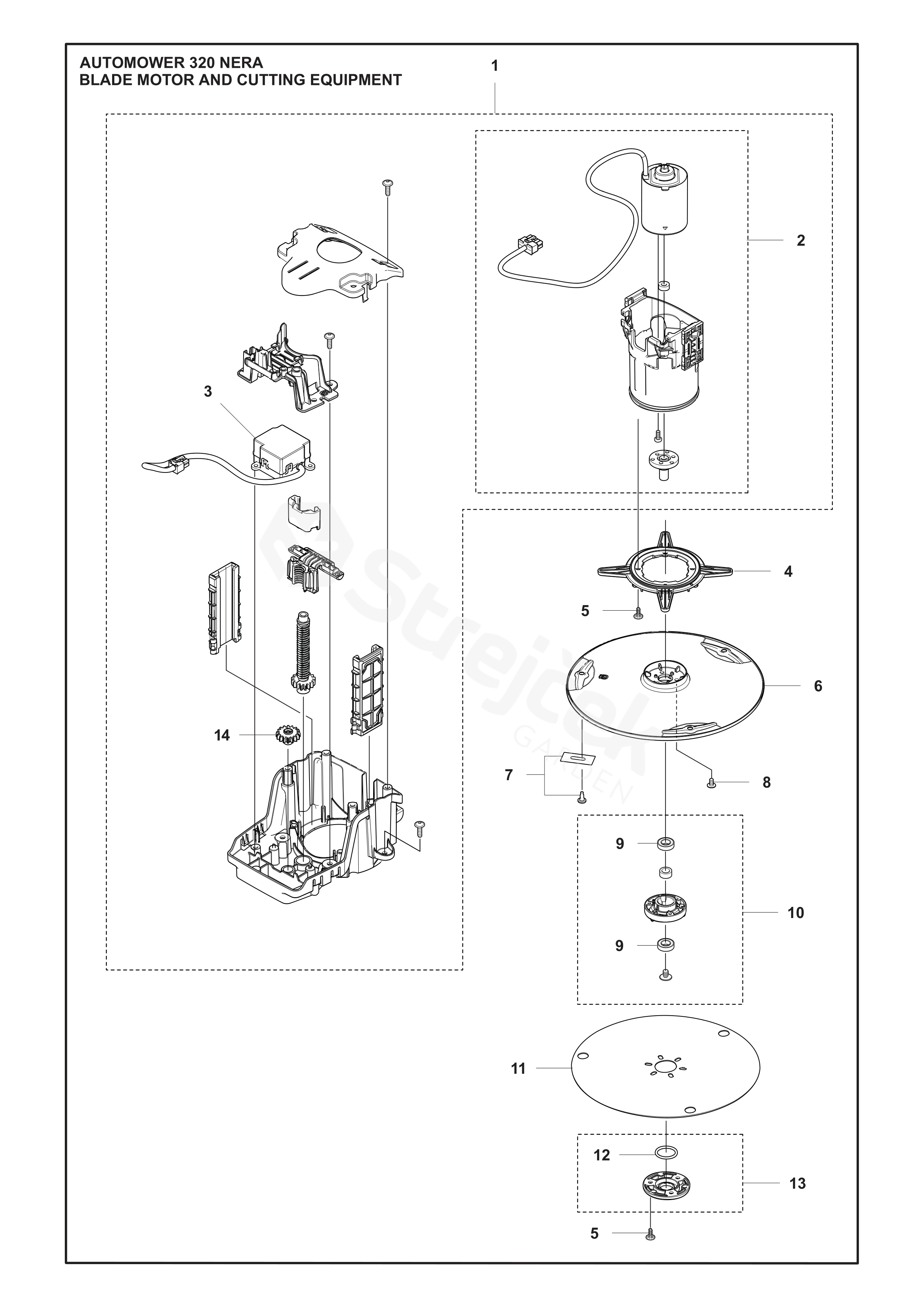 AUTOMOWER 320 NERA
BLADE MOTOR AND CUTTING EQUIPMENT

1

2

3

4

5

6

14

7

8

9

10

9

11

12

13

5

Strejček GARDEN