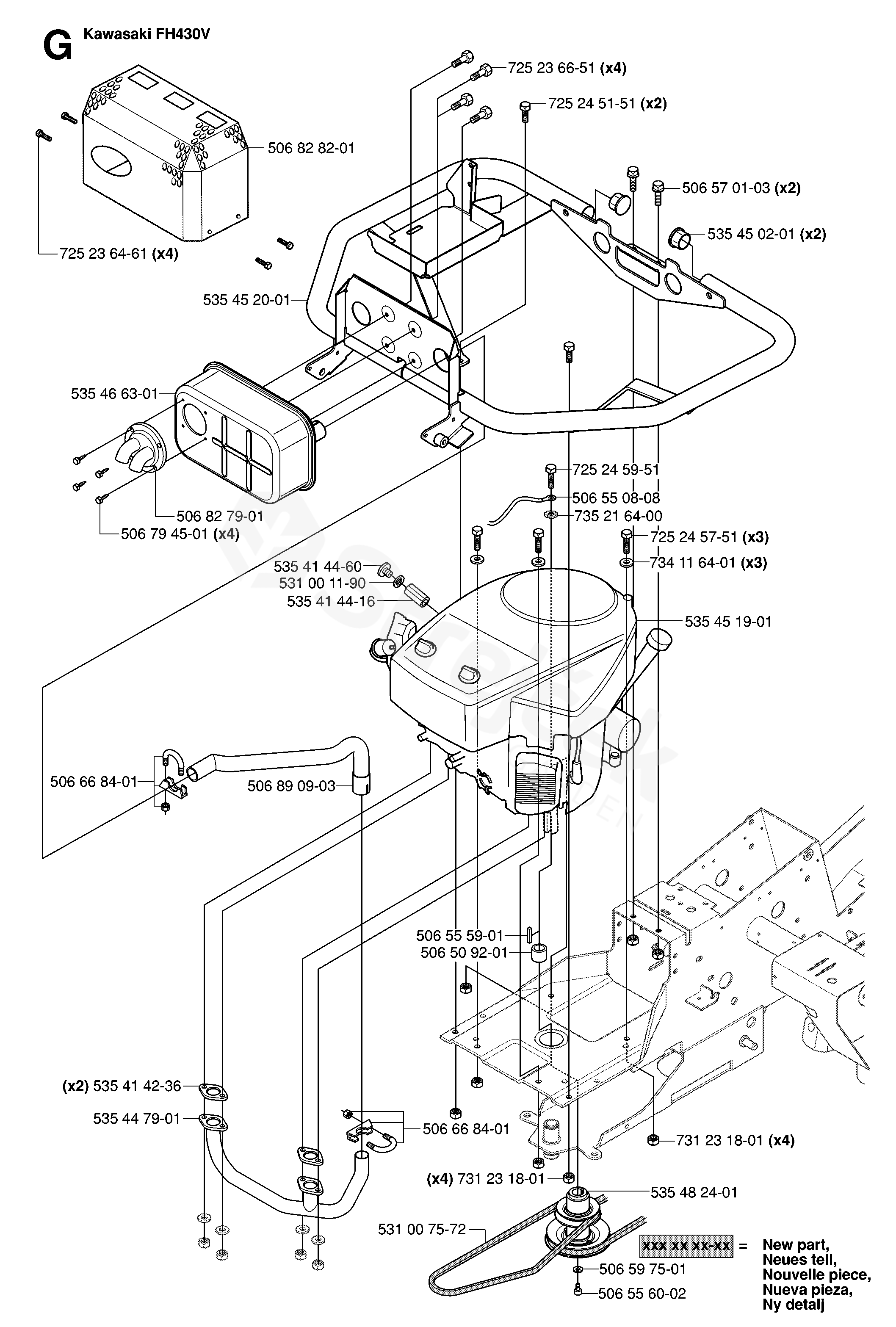 G Kawasaki FH430V

725 23 66-51 (x4)
725 24 51-51 (x2)
506 82 82-01
506 57 01-03 (x2)
535 45 02-01 (x2)
725 23 64-61 (x4)
535 45 20-01
535 46 63-01
725 24 59-51
506 55 08-08
735 21 64-00
506 82 79-01
506 79 45-01 (x4)
725 24 57-51 (x3)
734 11 64-01 (x3)
535 41 44-60
531 00 11-90
535 41 44-16
535 45 19-01
506 66 84-01
506 89 09-03
506 55 59-01
506 50 92-01
(x2) 535 41 42-36
535 44 79-01
506 66 84-01
731 23 18-01 (x4)
(x4) 731 23 18-01
535 48 24-01
531 00 75-72
xxx xx xx-xx = New part, Neues teil, Nouvelle piece, Nueva pieza, Ny detalj
506 59 75-01
506 55 60-02