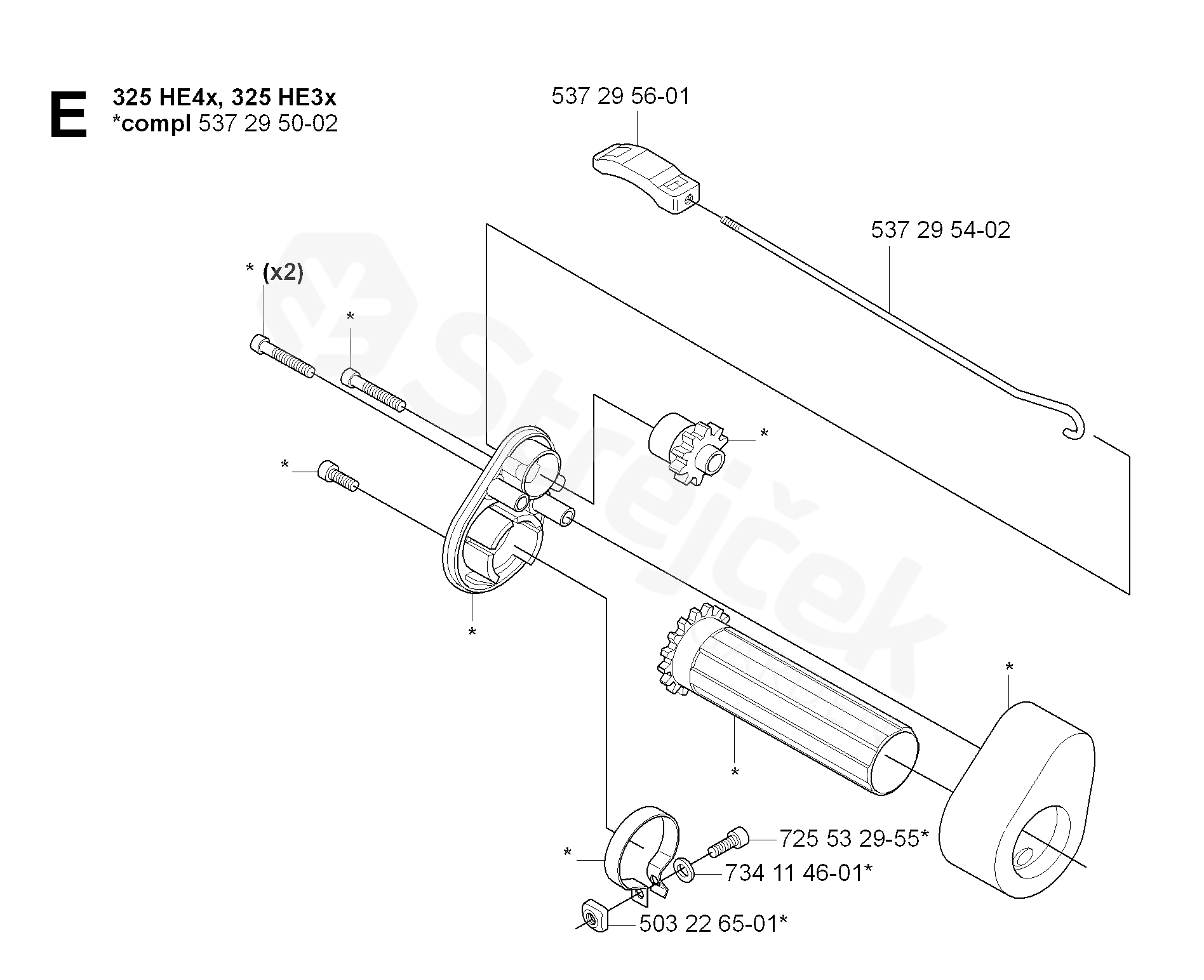 E
325 HE4x, 325 HE3x
*compl 537 29 50-02

537 29 56-01

537 29 54-02

* (x2)

*

*

*

*

*

*

*

725 53 29-55*

734 11 46-01*

503 22 65-01*

Strejček