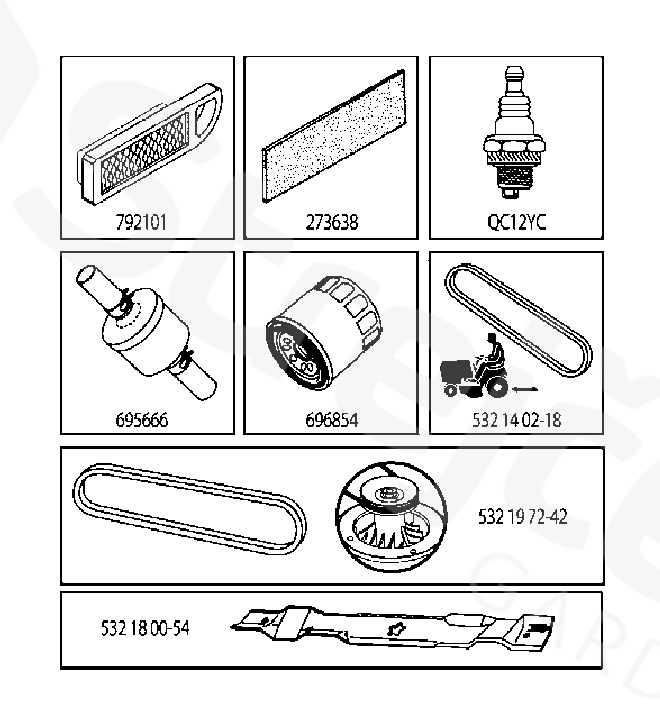 792101

273638

QC12YC

695666

696854

532 14 02-18

532 19 72-42

532 18 00-54