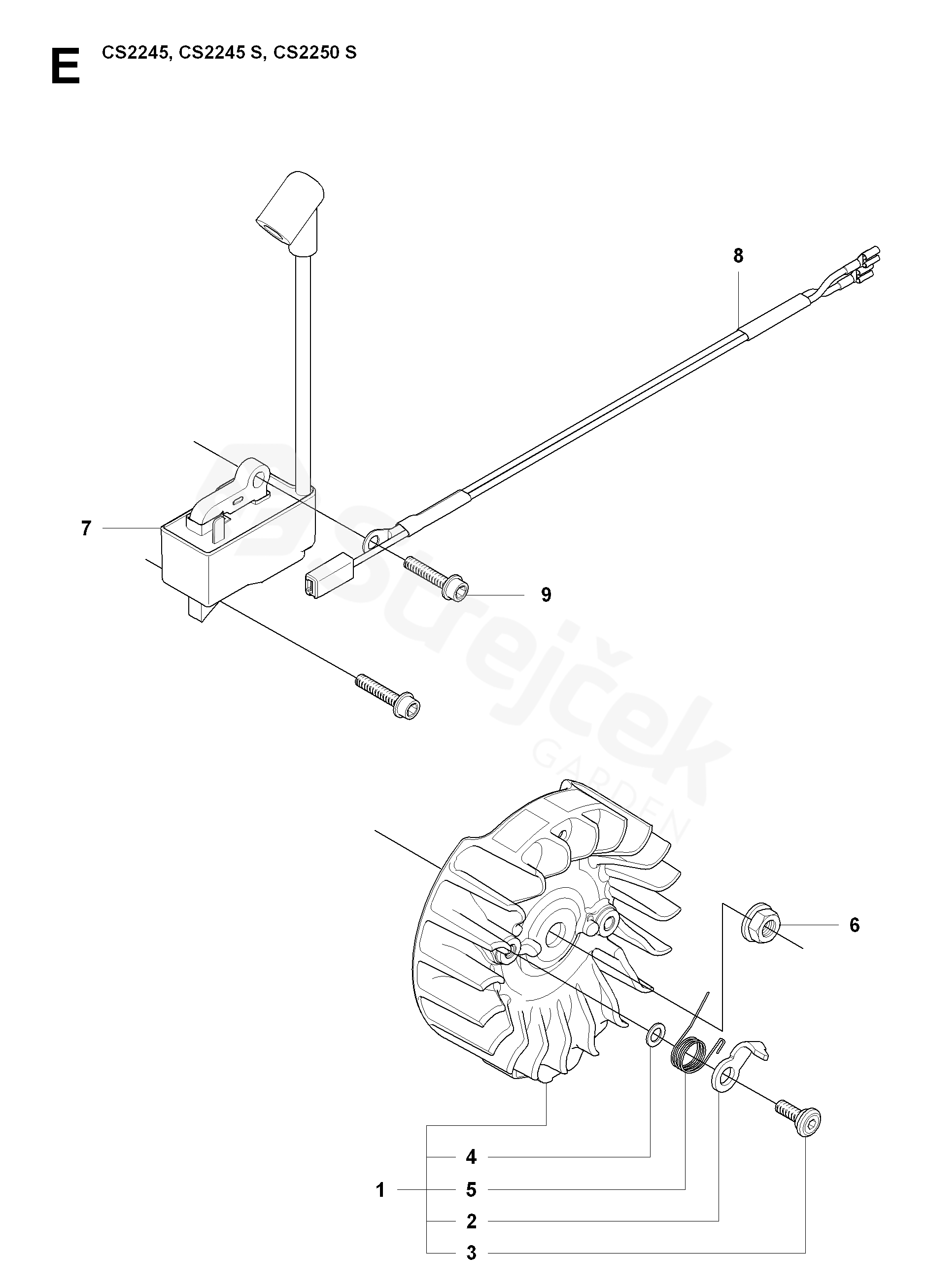 E CS2245, CS2245 S, CS2250 S

8

7

9

Strejček GARDEN

6

4

1 5

2

3