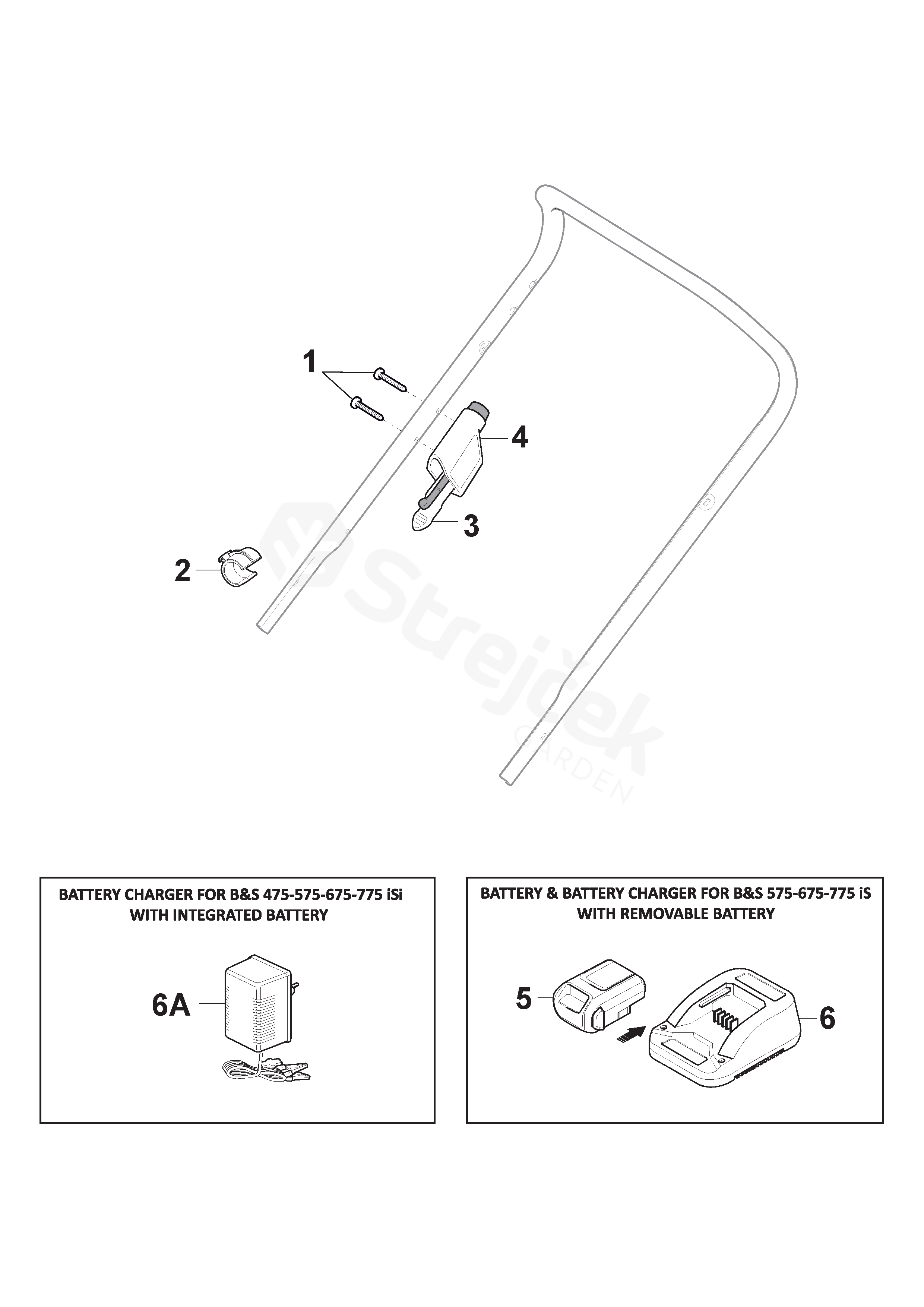 1

4

3

2

Strejček GARDEN

BATTERY CHARGER FOR B&S 475-575-675-775 iSi WITH INTEGRATED BATTERY

6A

BATTERY & BATTERY CHARGER FOR B&S 575-675-775 iS WITH REMOVABLE BATTERY

5

6