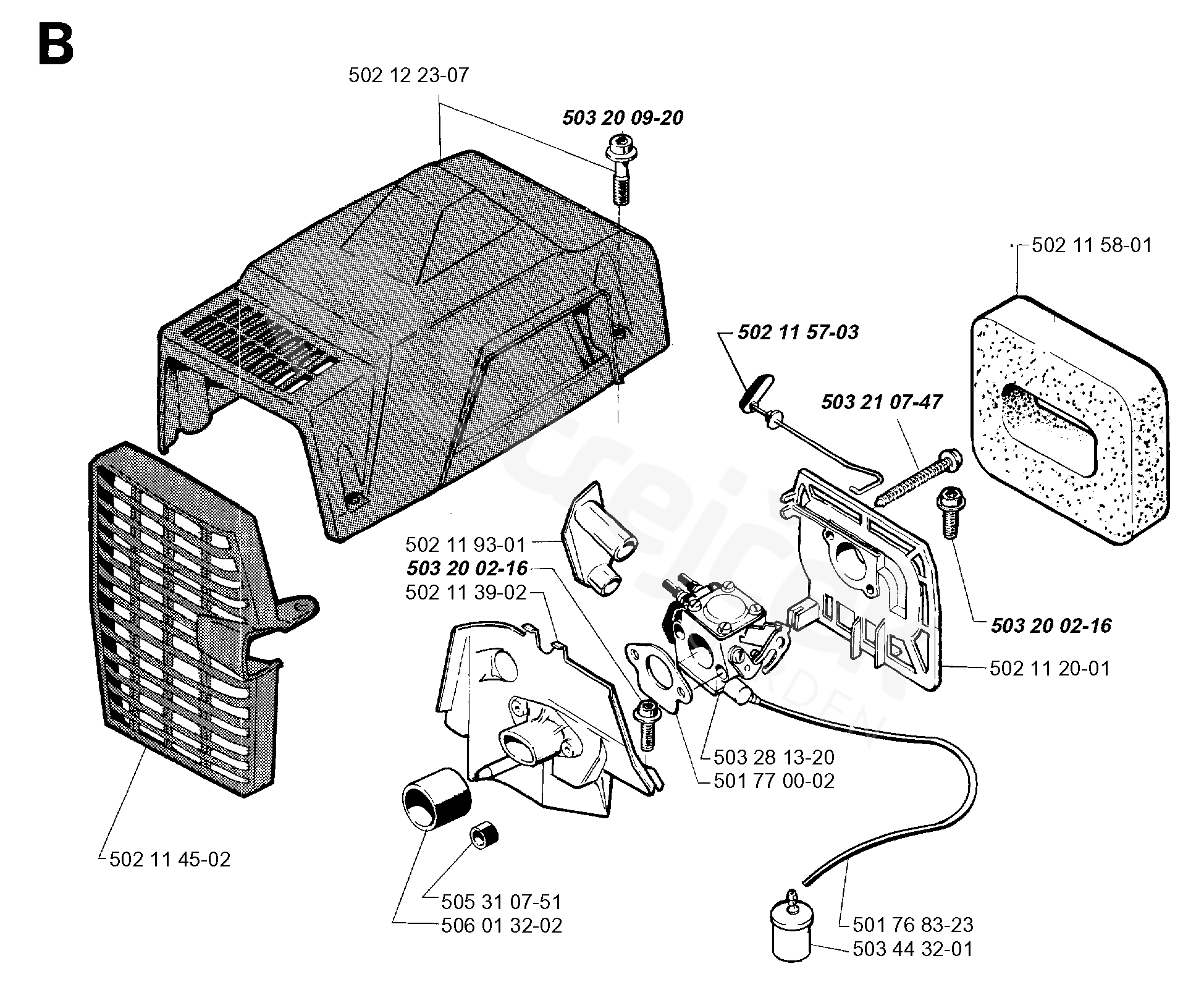 B

502 12 23-07

503 20 09-20

502 11 58-01

502 11 57-03

503 21 07-47

502 11 93-01

503 20 02-16

502 11 39-02

503 20 02-16

502 11 20-01

503 28 13-20

501 77 00-02

502 11 45-02

505 31 07-51

506 01 32-02

501 76 83-23

503 44 32-01