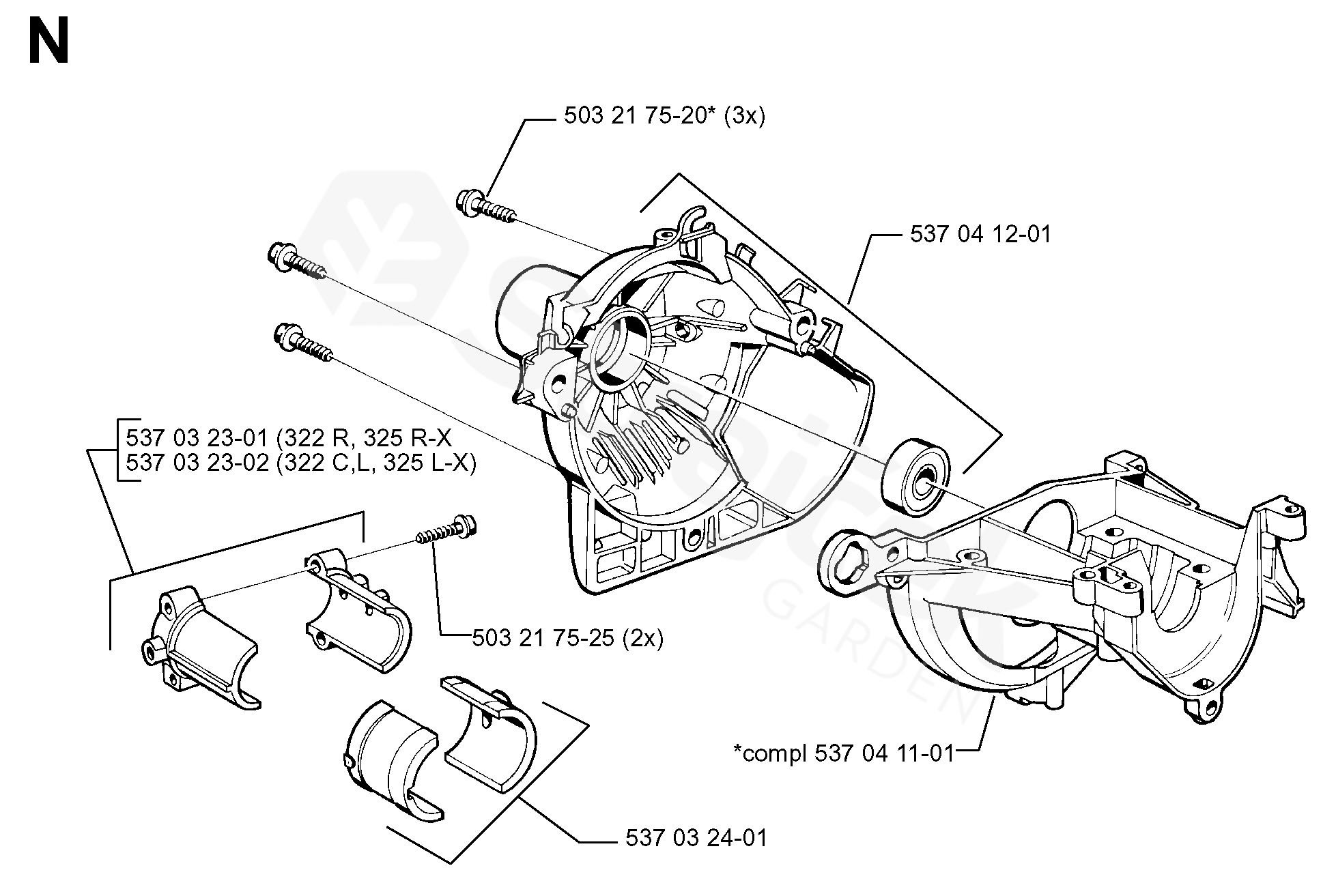 N

503 21 75-20* (3x)

537 04 12-01

537 03 23-01 (322 R, 325 R-X
537 03 23-02 (322 C,L, 325 L-X)

503 21 75-25 (2x)

*compl 537 04 11-01

537 03 24-01

GARDEN