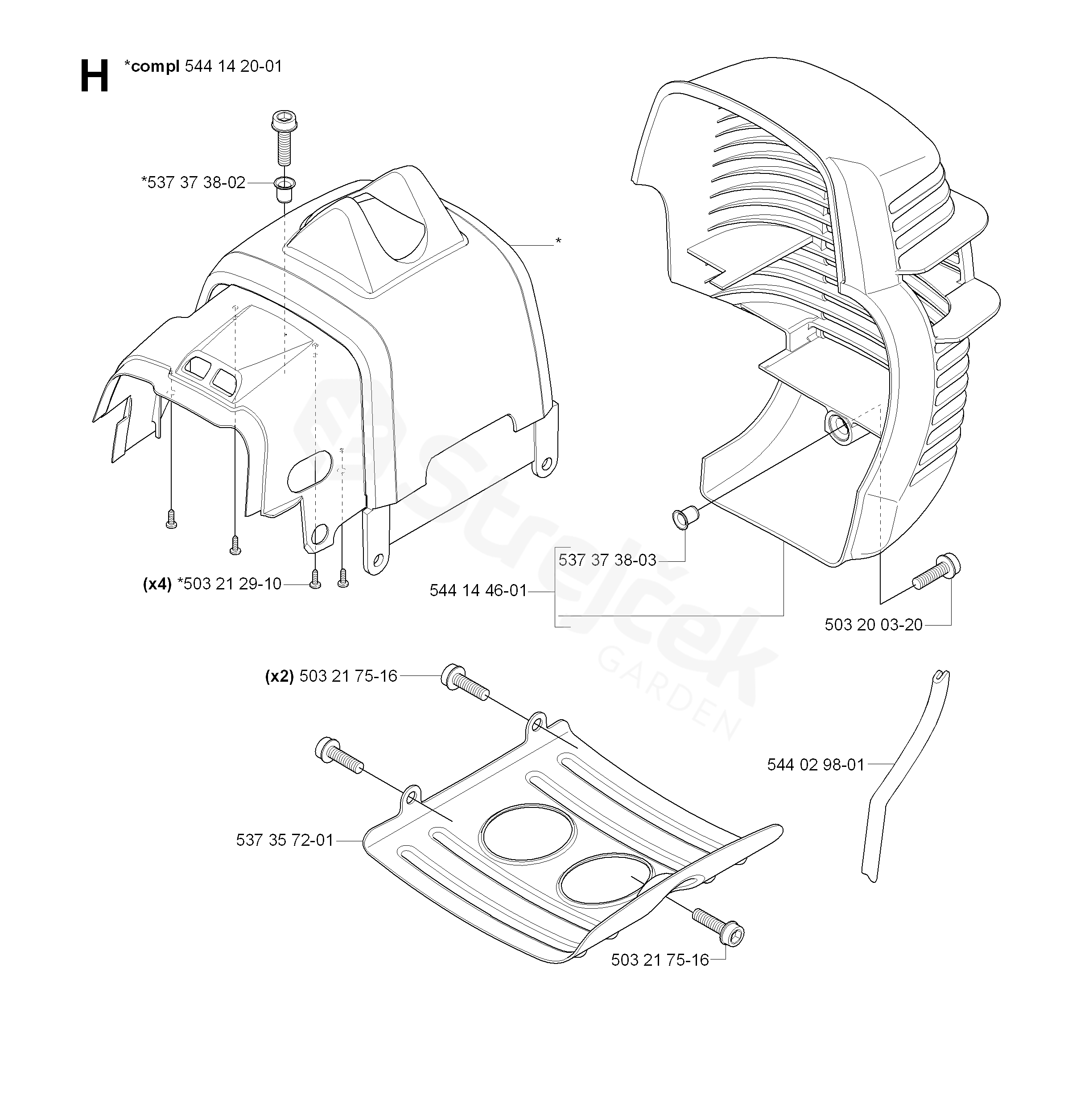 H *compl 544 14 20-01

*537 37 38-02

*

(x4) *503 21 29-10

537 37 38-03

544 14 46-01

503 20 03-20

(x2) 503 21 75-16

544 02 98-01

537 35 72-01

503 21 75-16

Strejček GARDEN