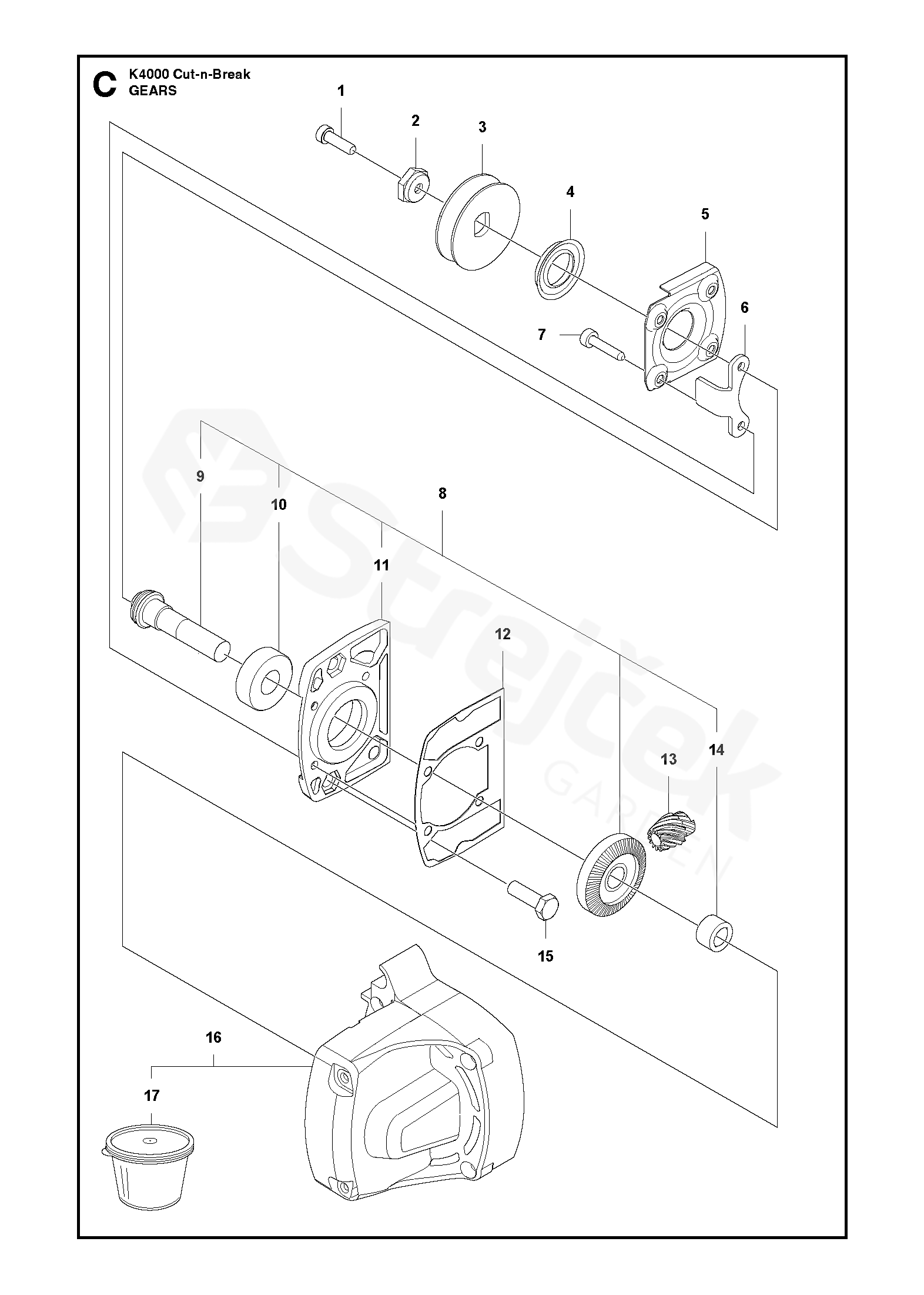 C K4000 Cut-n-Break
GEARS

1
2
3
4
5
6
7
9
10
8
11
12
13
14
15
16
17

Strejček
GARDEN