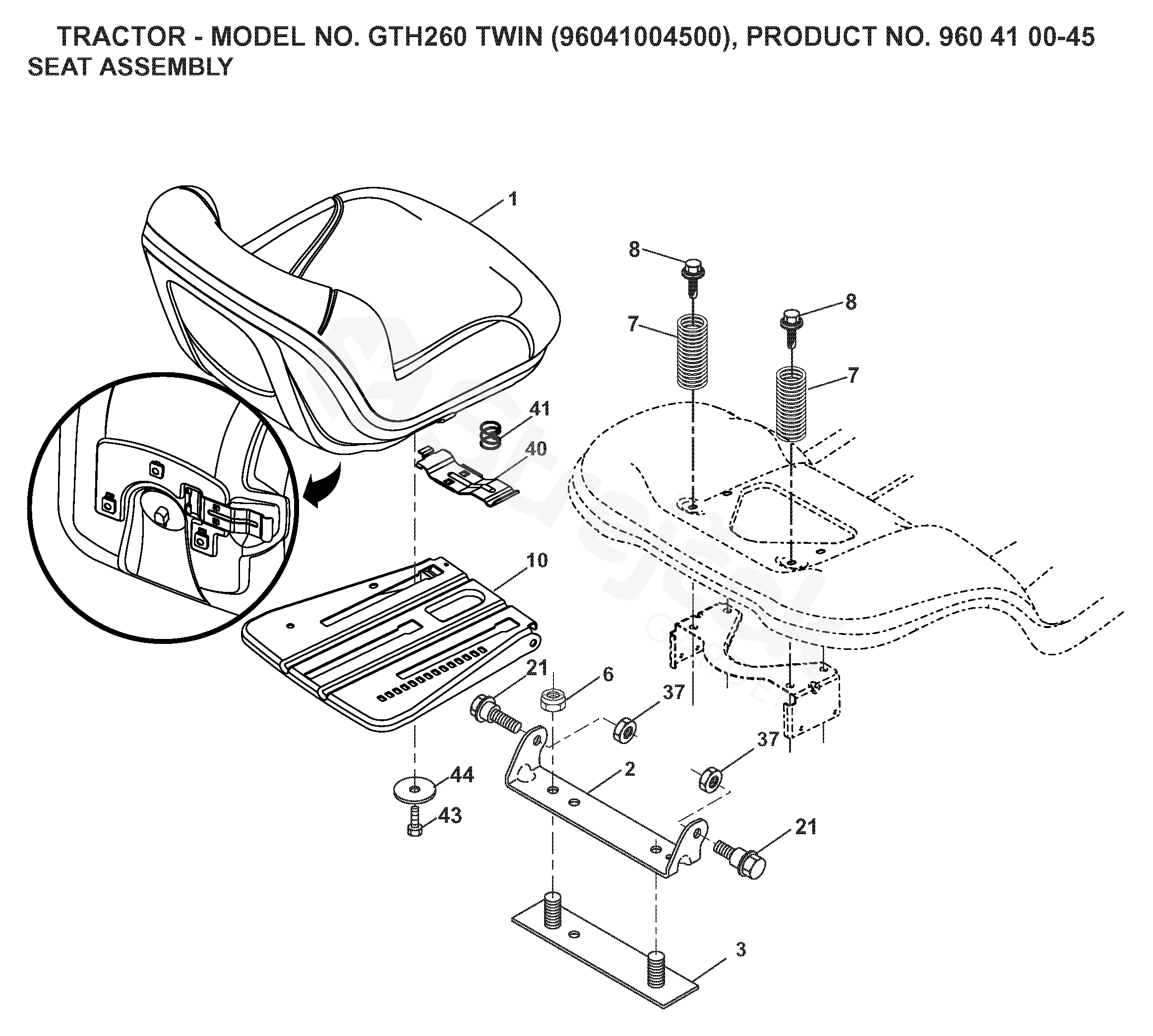 TRACTOR - MODEL NO. GTH260 TWIN (96041004500), PRODUCT NO. 960 41 00-45
SEAT ASSEMBLY

1
8
8
7
7
41
40
10
21
6
37
37
2
44
43
21
3