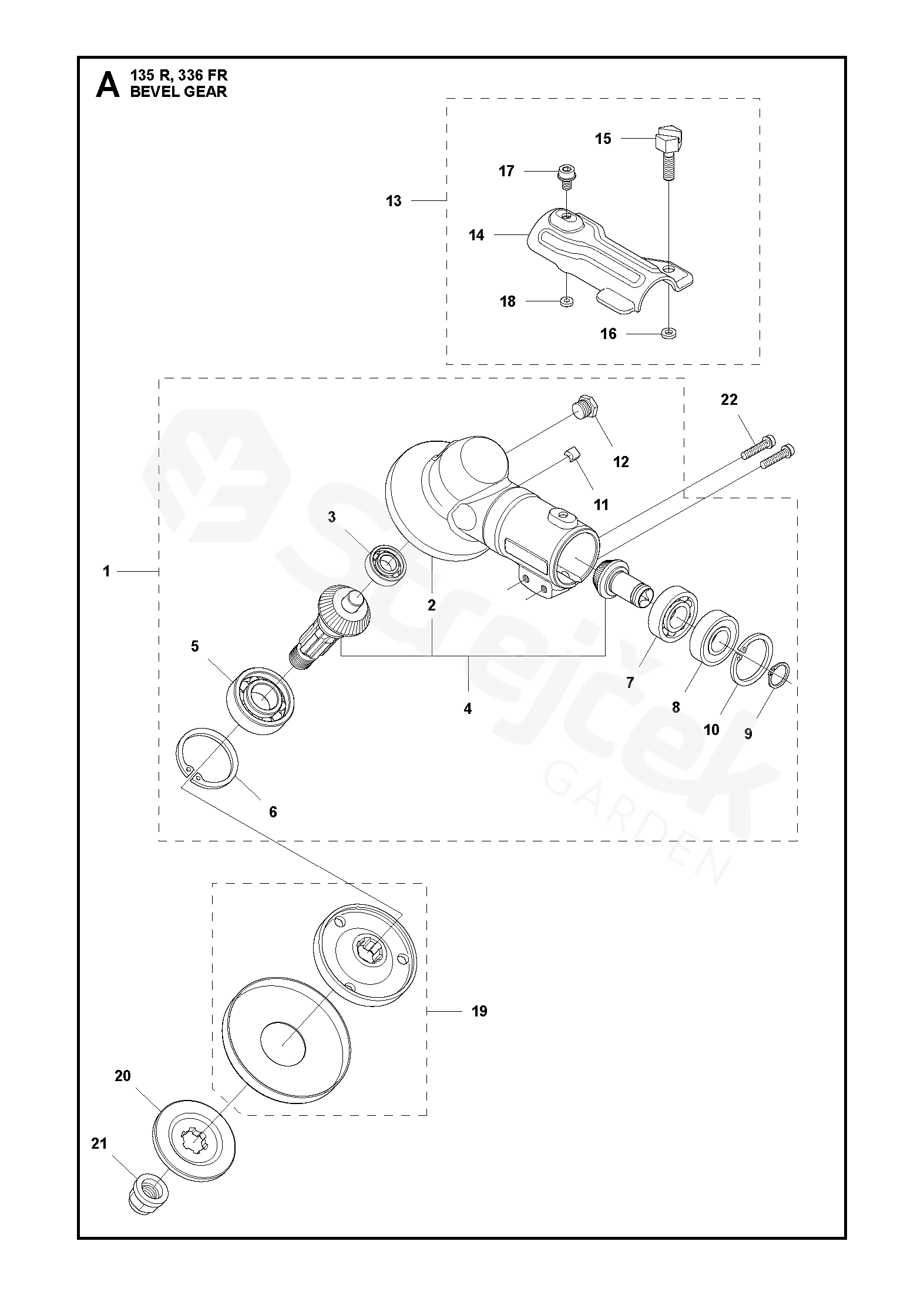 A 135 R, 336 FR
BEVEL GEAR

15
17
13
14
18
16
22
12
11
3
1
2
5
4
7
8
10
9
6
19
20
21

Strejček
GARDEN