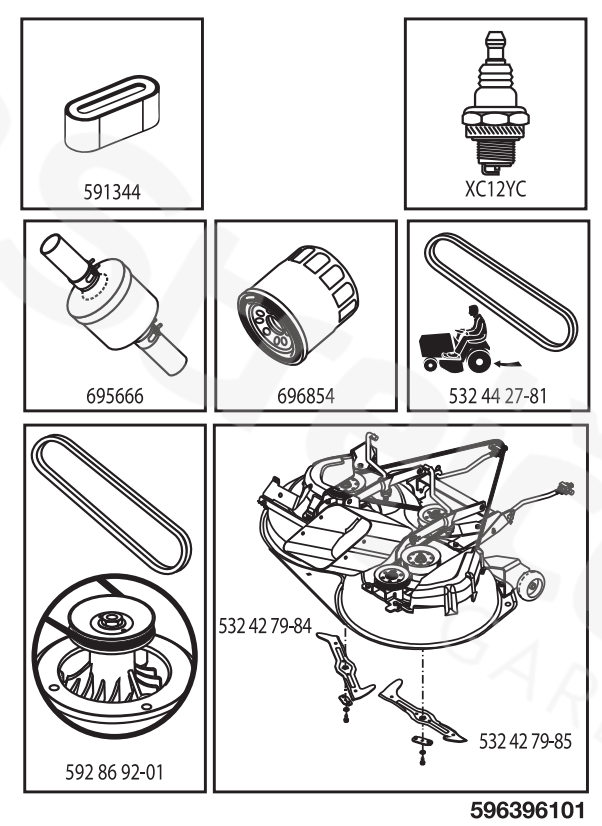 591344

XC12YC

695666

696854

532 44 27-81

592 86 92-01

532 42 79-84

532 42 79-85

596396101