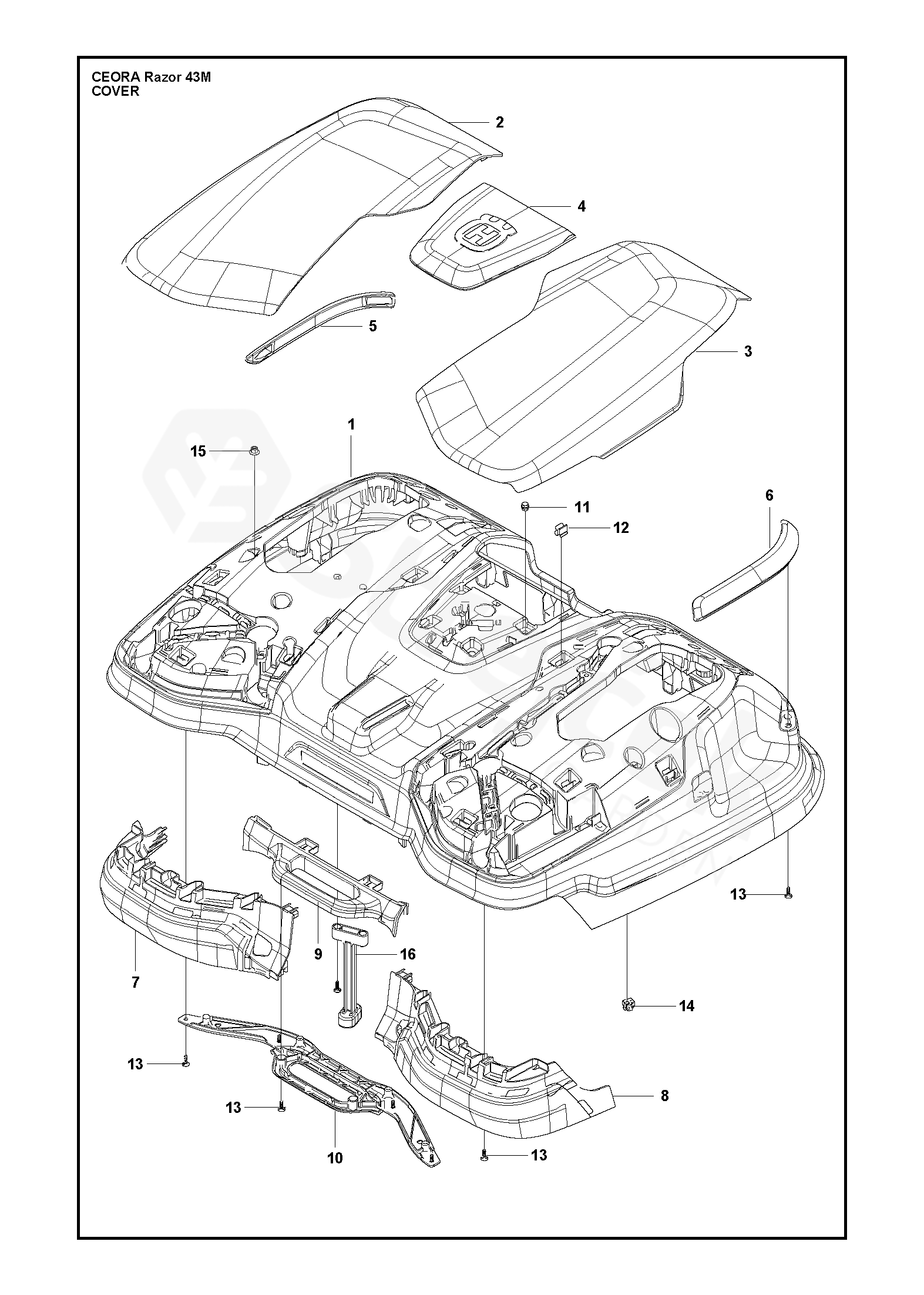 CEORA Razor 43M
COVER

2
4
5
3
1
15
11
12
6
13
9
16
7
14
13
13
8
10
13