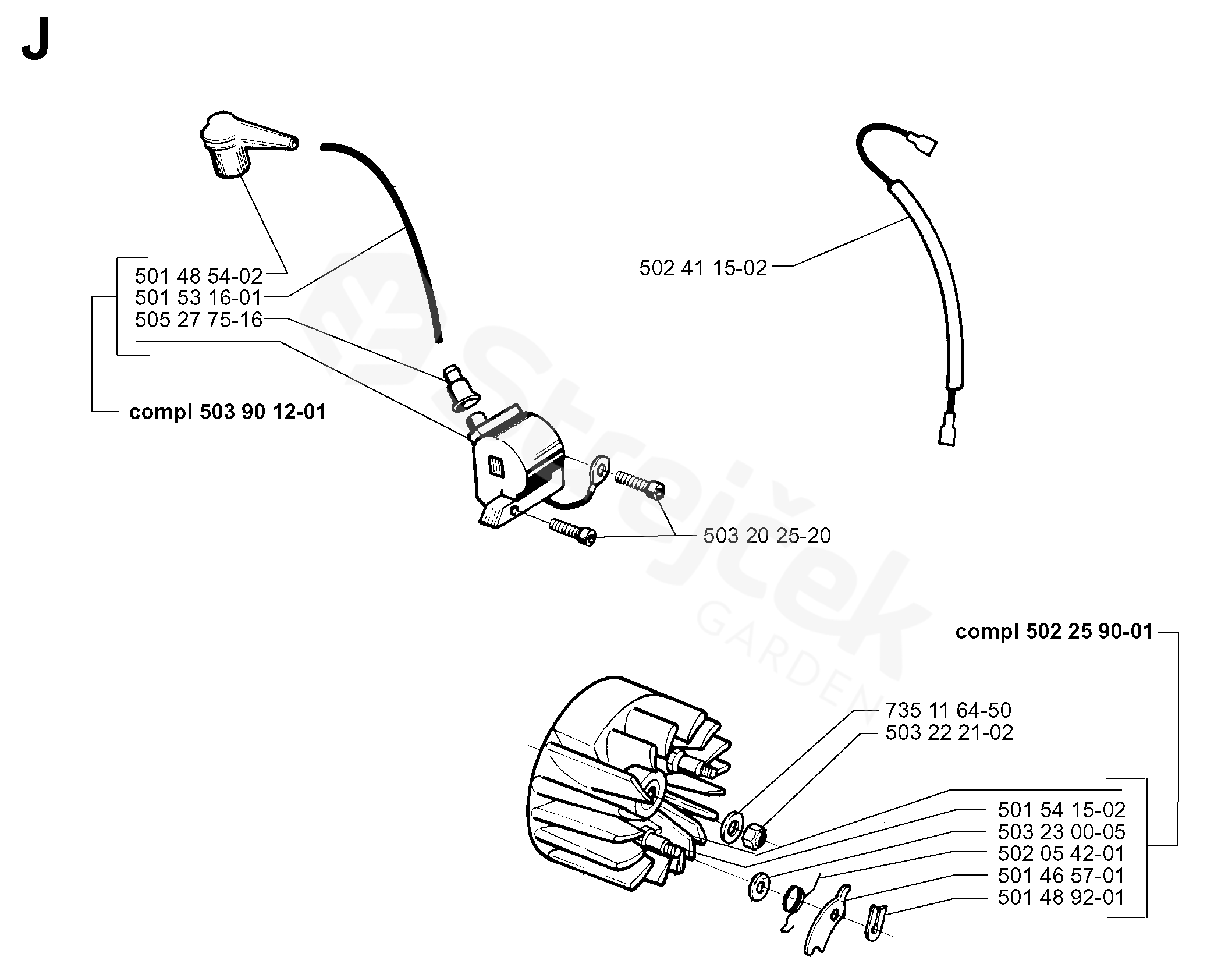 J

501 48 54-02
501 53 16-01
505 27 75-16

compl 503 90 12-01

502 41 15-02

503 20 25-20

Strejček GARDEN

compl 502 25 90-01

735 11 64-50
503 22 21-02

501 54 15-02
503 23 00-05
502 05 42-01
501 46 57-01
501 48 92-01