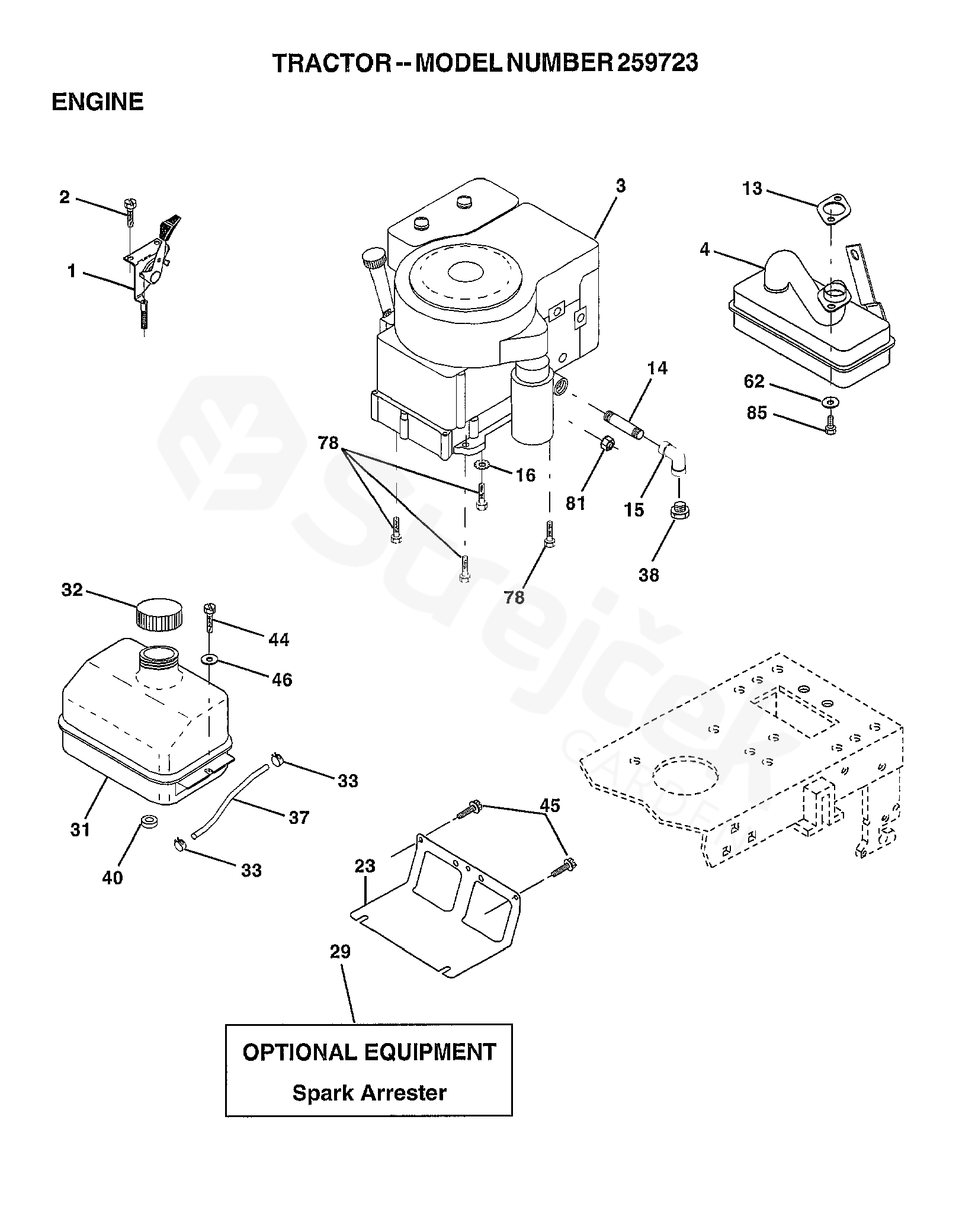 TRACTOR -- MODEL NUMBER 259723

ENGINE

2
1
3
13
4
14
62
85
78
16
81
15
38
78
32
44
46
33
37
31
40
33
45
23
29

OPTIONAL EQUIPMENT
Spark Arrester

Strejček
GARDEN